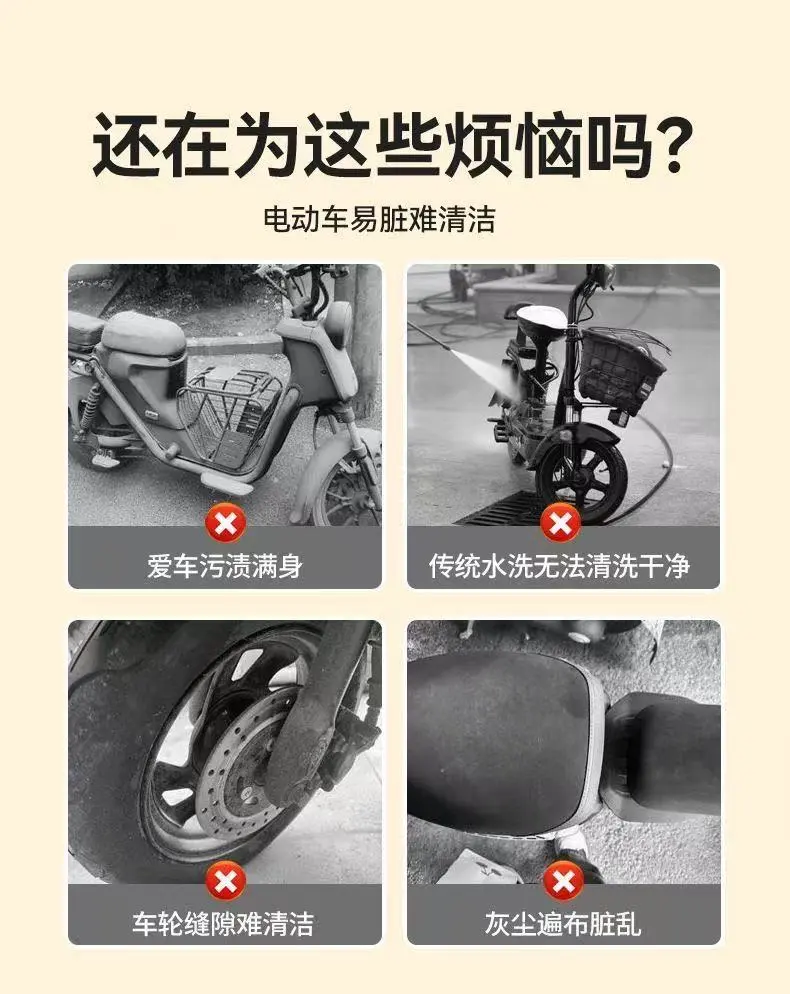 还在为这些烦恼吗？

电动车易脏难清洁

爱车污渍满身

传统水洗无法清洗干净

车轮缝隙难清洁

灰尘遍布脏乱