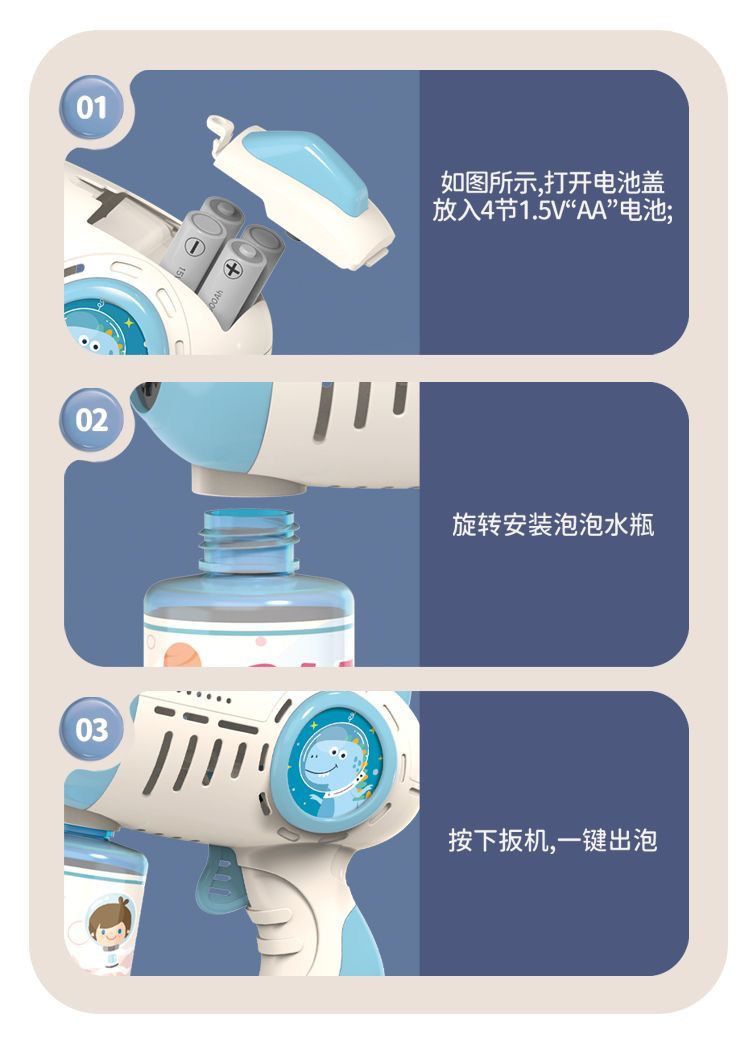 01

如图所示,打开电池盖
放入4节1.5V“AA”电池;

02

旋转安装泡泡水瓶

03

按下扳机,一键出泡