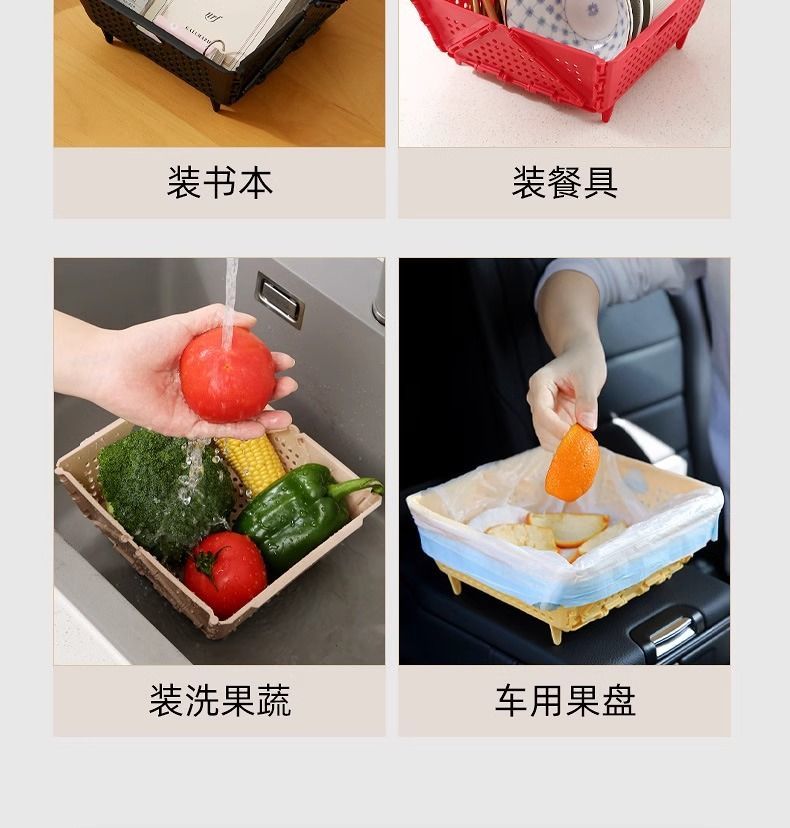 装书本

装餐具

装洗果蔬

车用果盘