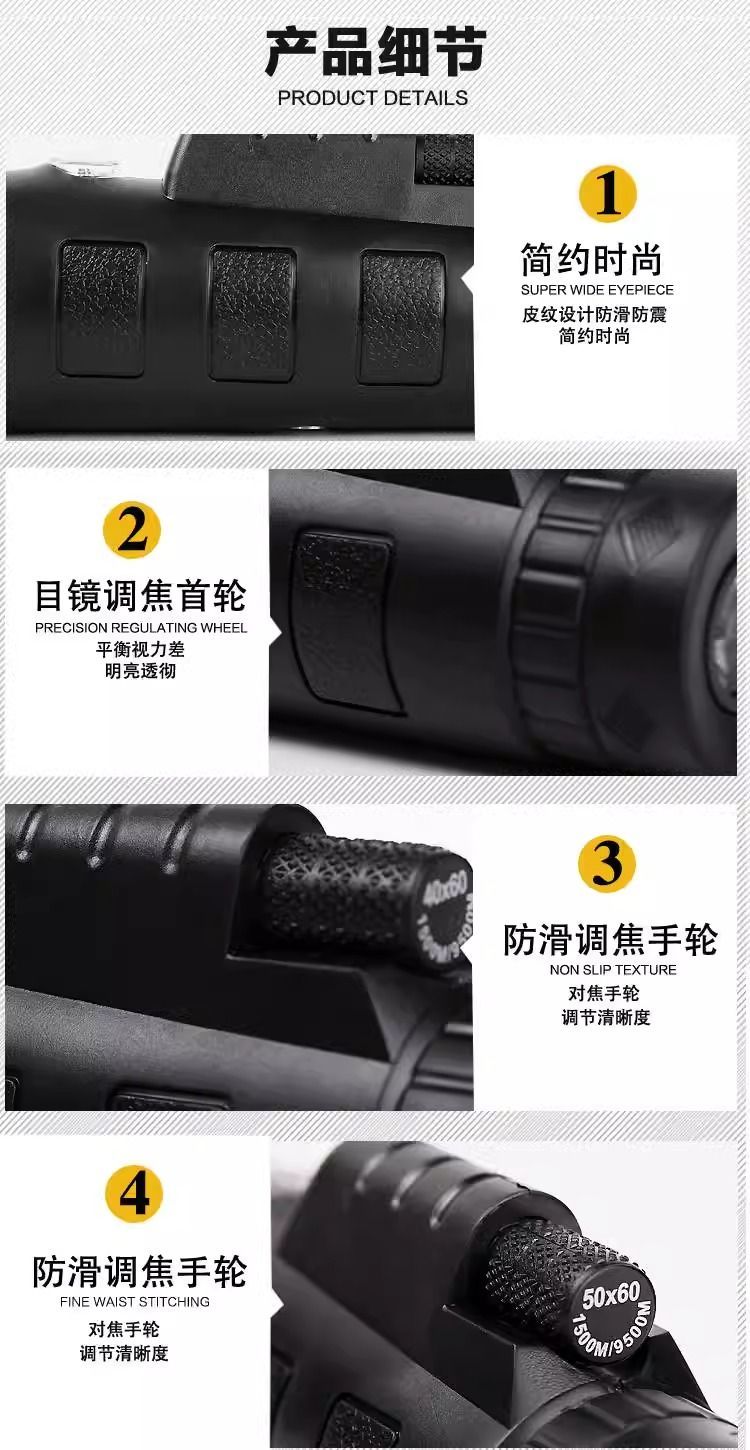 产品细节
PRODUCT DETAILS

1
简约时尚
SUPER WIDE EYEPIECE
皮纹设计防滑防震
简约时尚

2
目镜调焦首轮
PRECISION REGULATING WHEEL
平衡视力差
明亮透彻

40x60
1500M/9500M

3
防滑调焦手轮
NON SLIP TEXTURE
对焦手轮
调节清晰度

4
防滑调焦手轮
FINE WAIST STITCHING
对焦手轮
调节清晰度

50x60
1500M/9500M