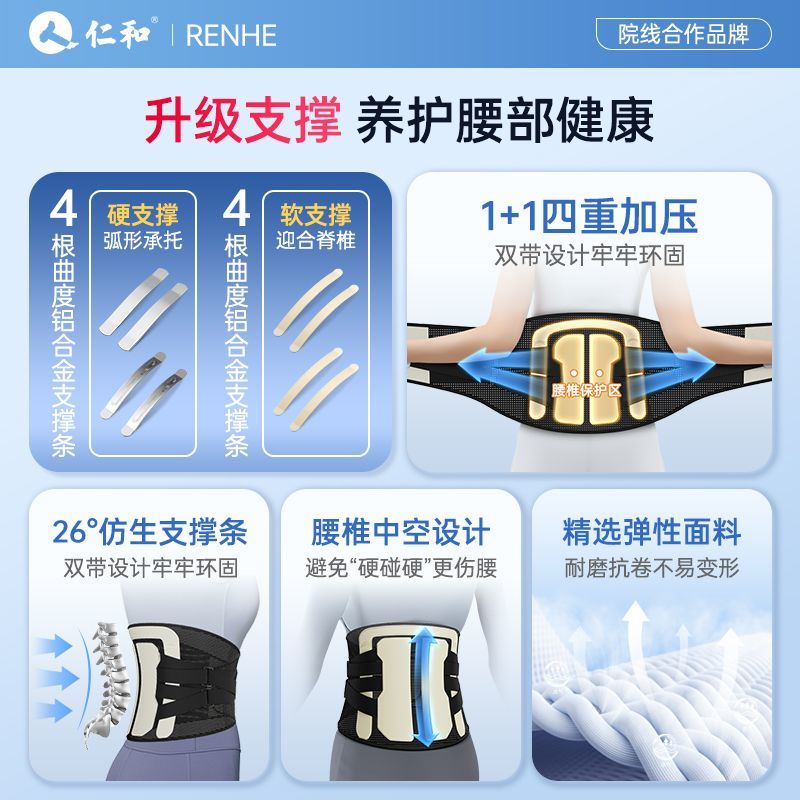 仁和® | RENHE

院线合作品牌

升级支撑 养护腰部健康

4 根曲度铝合金支撑条

硬支撑
弧形承托

4 根曲度铝合金支撑条

软支撑
迎合脊椎

1+1四重加压
双带设计牢牢环固

腰椎保护区

26°仿生支撑条
双带设计牢牢环固

腰椎中空设计
避免“硬碰硬”更伤腰

精选弹性面料
耐磨抗卷不易变形