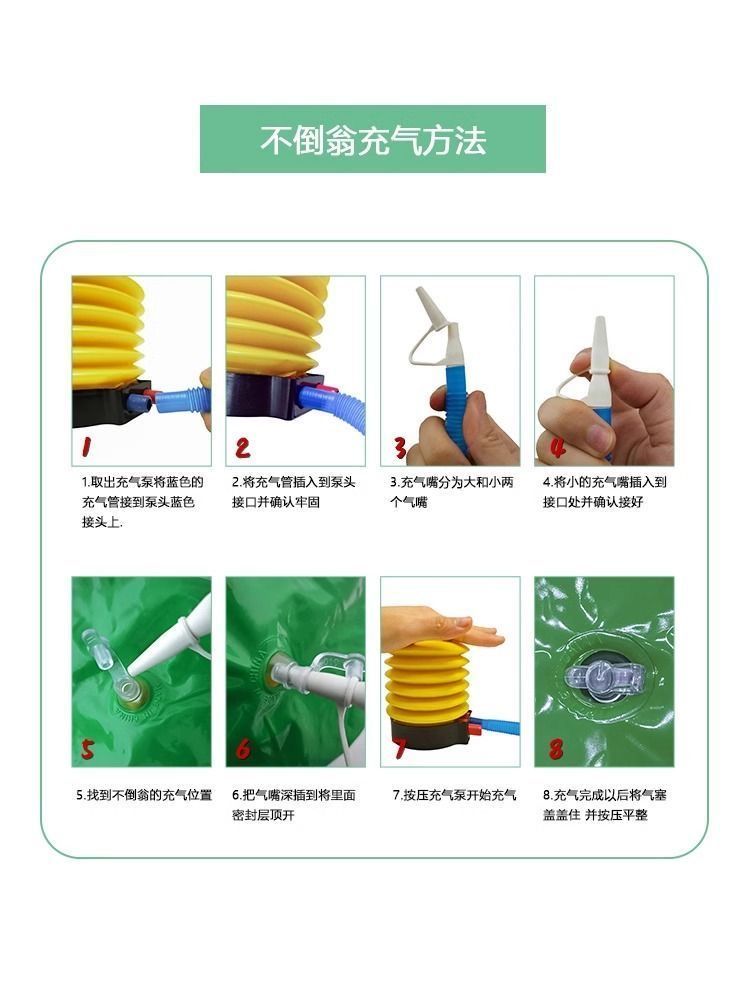 不倒翁充气方法

1

1.取出充气泵将蓝色的充气管接到泵头蓝色接头上.

2

2.将充气管插入到泵头接口并确认牢固

3

3.充气嘴分为大和小两个气嘴

4

4.将小的充气嘴插入到接口处并确认接好

5

5.找到不倒翁的充气位置

6

6.把气嘴深插到将里面密封层顶开

7

7.按压充气泵开始充气

8

8.充气完成以后将气塞盖盖住 并按压平整