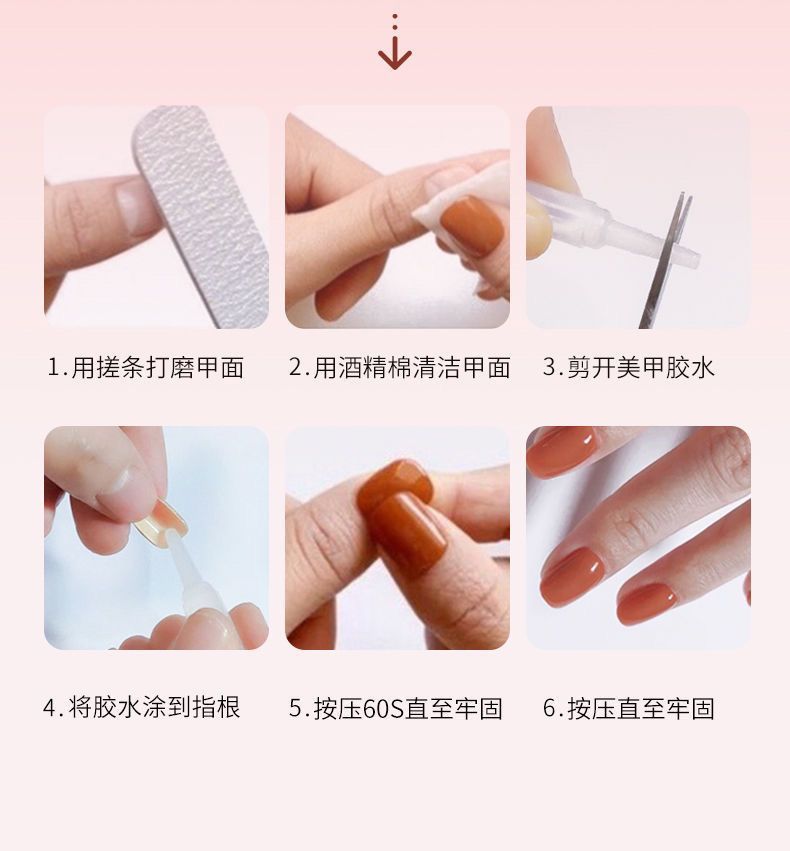 1.用搓条打磨甲面

2.用酒精棉清洁甲面

3.剪开美甲胶水

4.将胶水涂到指根

5.按压60S直至牢固

6.按压直至牢固