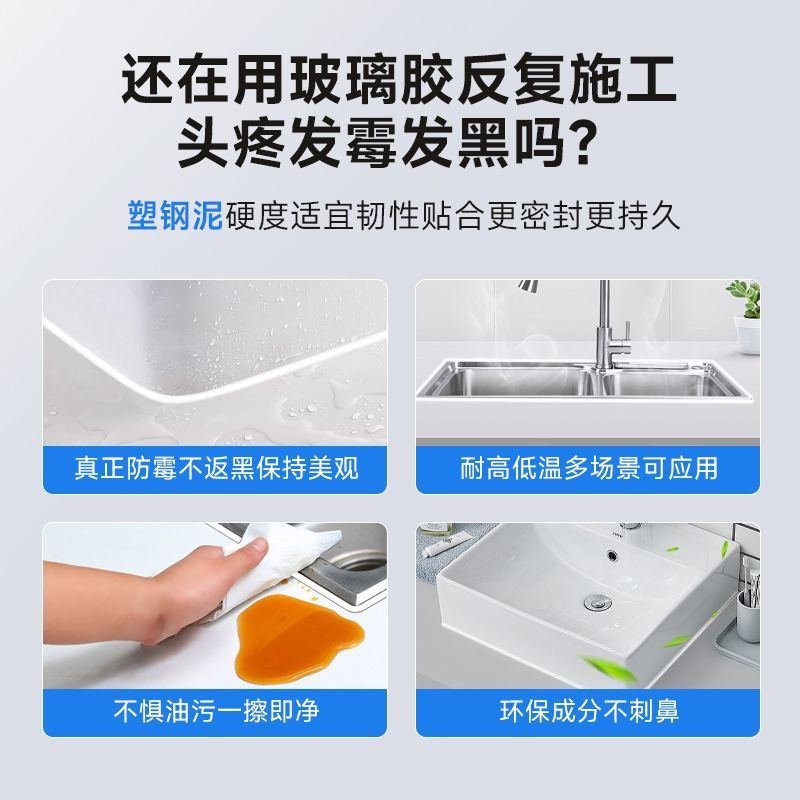 还在用玻璃胶反复施工
头疼发霉发黑吗？

塑钢泥硬度适宜韧性贴合更密封更持久

真正防霉不返黑保持美观

耐高低温多场景可应用

不惧油污一擦即净

环保成分不刺鼻