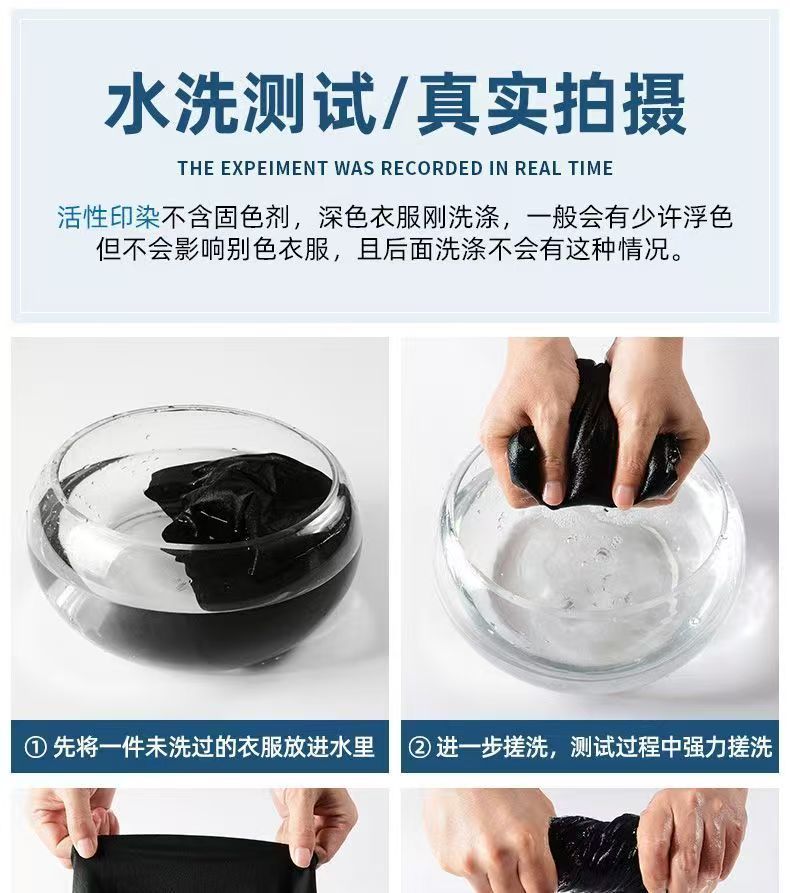 水洗测试/真实拍摄

THE EXPEIMENT WAS RECORDED IN REAL TIME

活性印染不含固色剂，深色衣服刚洗涤，一般会有少许浮色但不会影响别色衣服，且后面洗涤不会有这种情况。

① 先将一件未洗过的衣服放进水里

② 进一步搓洗，测试过程中强力搓洗