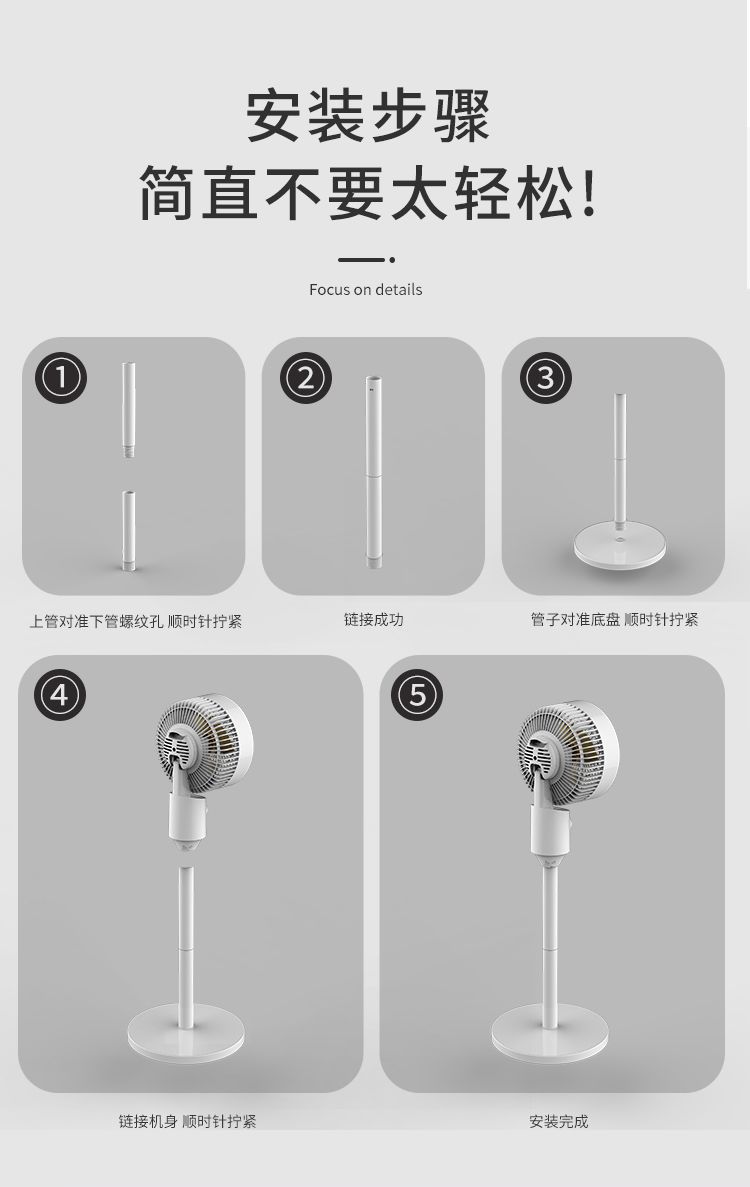 安装步骤
简直不要太轻松!

Focus on details

①

上管对准下管螺纹孔 顺时针拧紧

②

链接成功

③

管子对准底盘 顺时针拧紧

④

链接机身 顺时针拧紧

⑤

安装完成