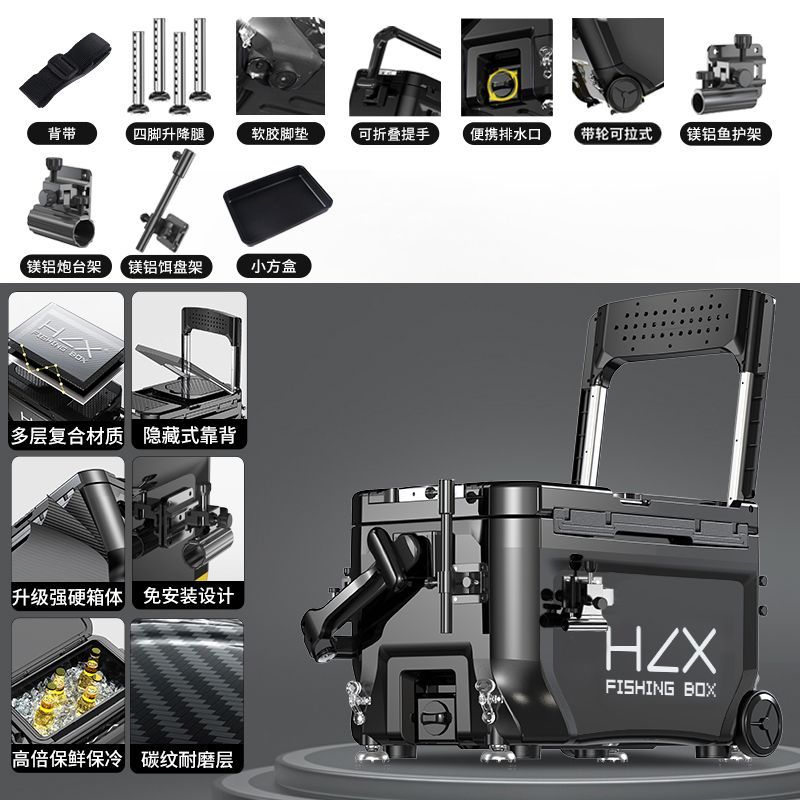 背带 四脚升降腿 软胶脚垫 可折叠提手 便携排水口 带轮可拉式 镁铝鱼护架

镁铝炮台架 镁铝饵盘架 小方盒

HLX FISHING BOX

多层复合材质 隐藏式靠背

升级强硬箱体 免安装设计

高倍保鲜保冷 碳纹耐磨层

HLX
FISHING BOX