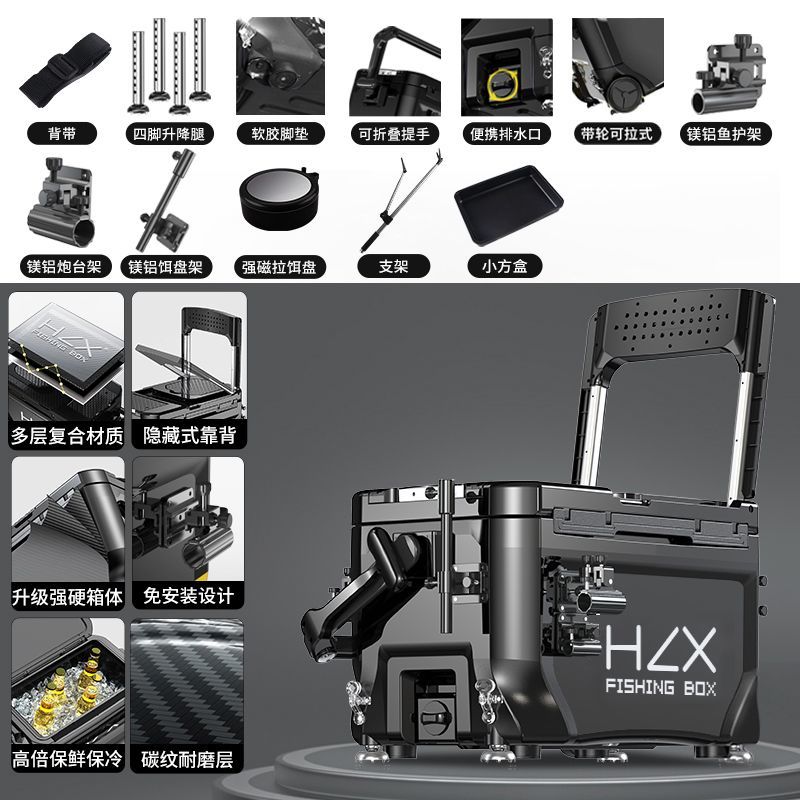 背带
四脚升降腿
软胶脚垫
可折叠提手
便携排水口
带轮可拉式
镁铝鱼护架
镁铝炮台架
镁铝饵盘架
强磁拉饵盘
支架
小方盒

HLX FISHING BOX
多层复合材质
隐藏式靠背
升级强硬箱体
免安装设计
高倍保鲜保冷
碳纹耐磨层

HLX
FISHING BOX