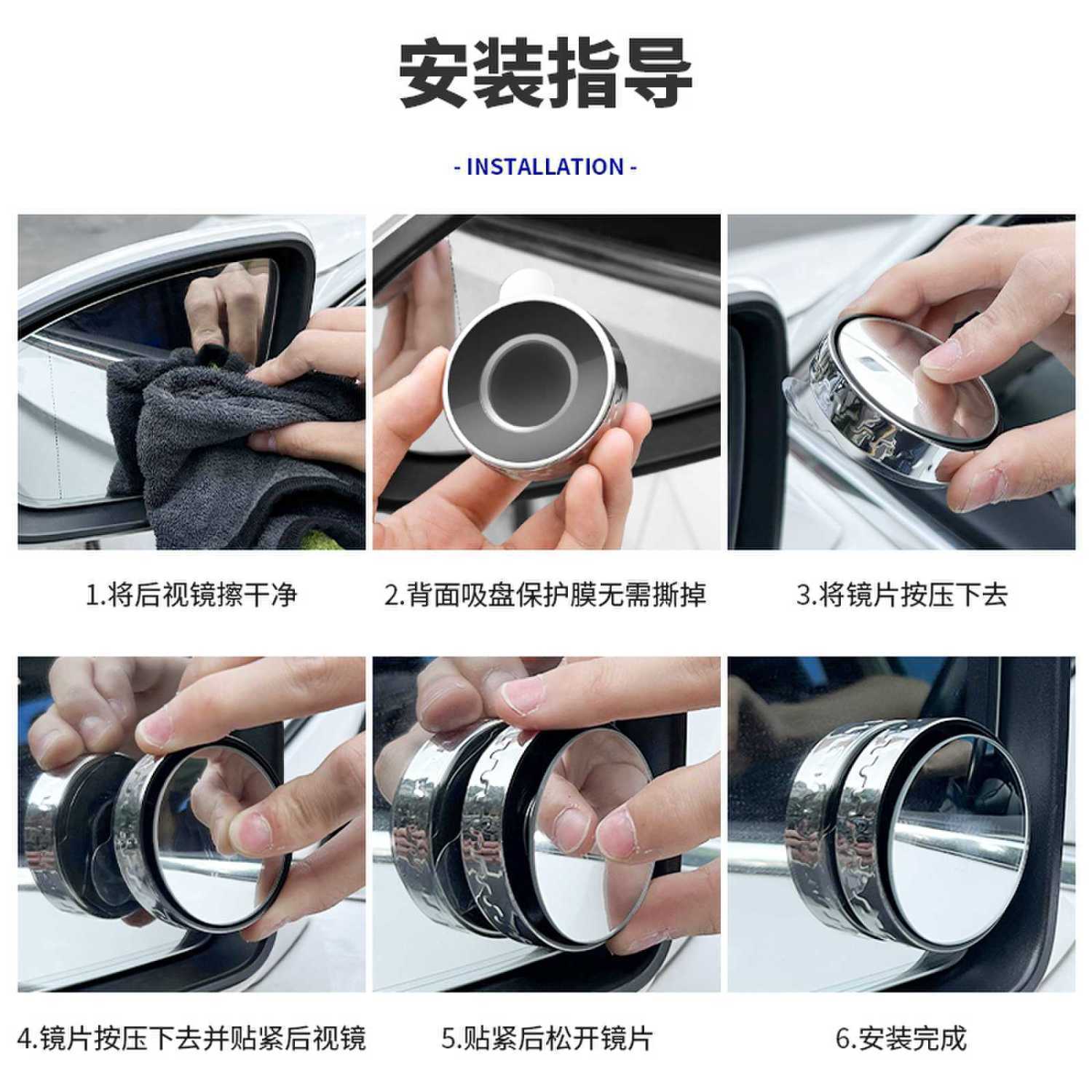 安装指导

- INSTALLATION -

1.将后视镜擦干净

2.背面吸盘保护膜无需撕掉

3.将镜片按压下去

4.镜片按压下去并贴紧后视镜

5.贴紧后松开镜片

6.安装完成