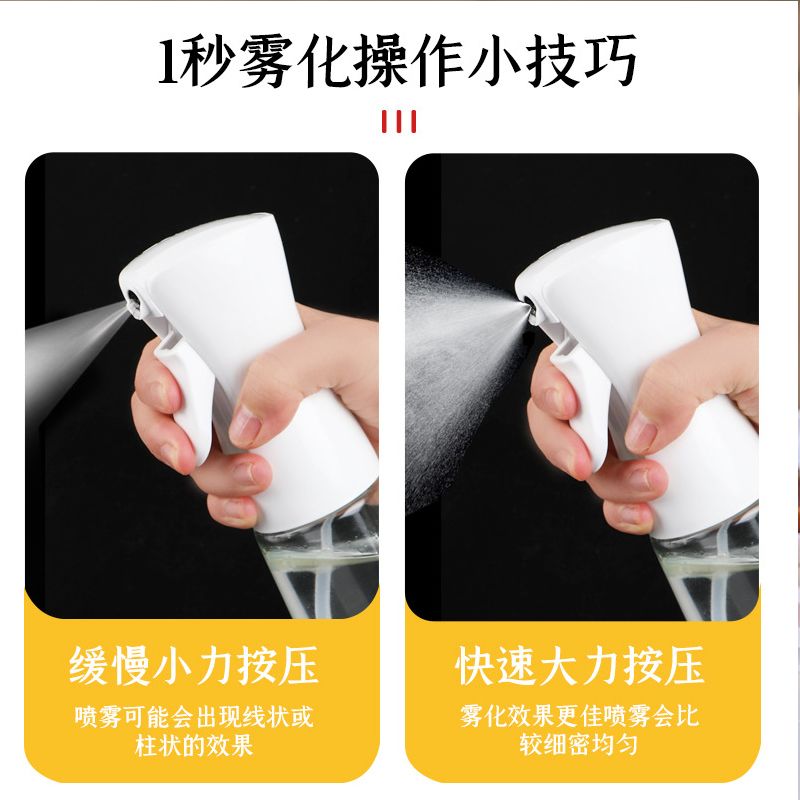 1秒雾化操作小技巧

缓慢小力按压

喷雾可能会出现线状或柱状的效果

快速大力按压

雾化效果更佳喷雾会比较细密均匀