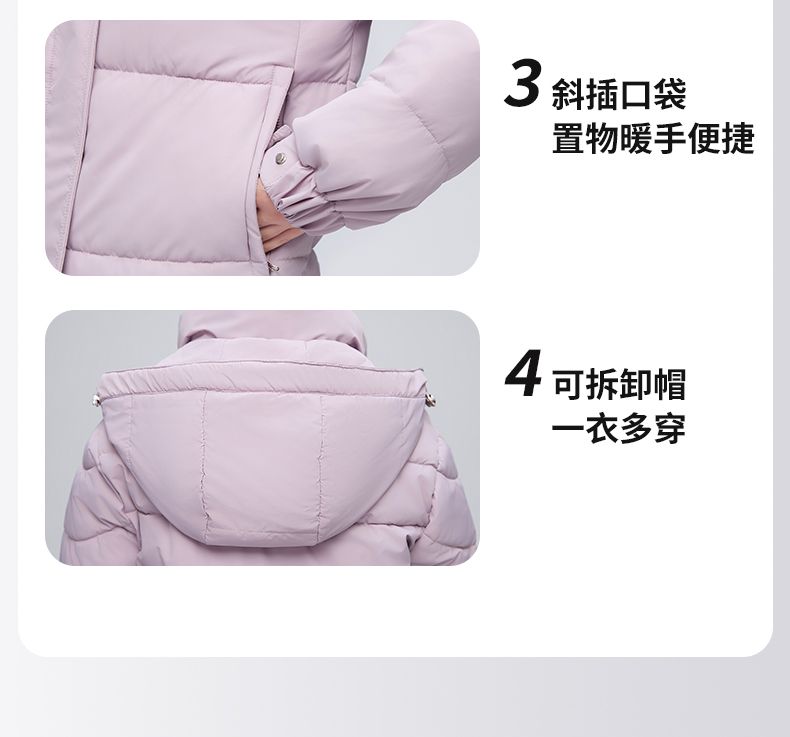 3 斜插口袋
置物暖手便捷

4 可拆卸帽
一衣多穿