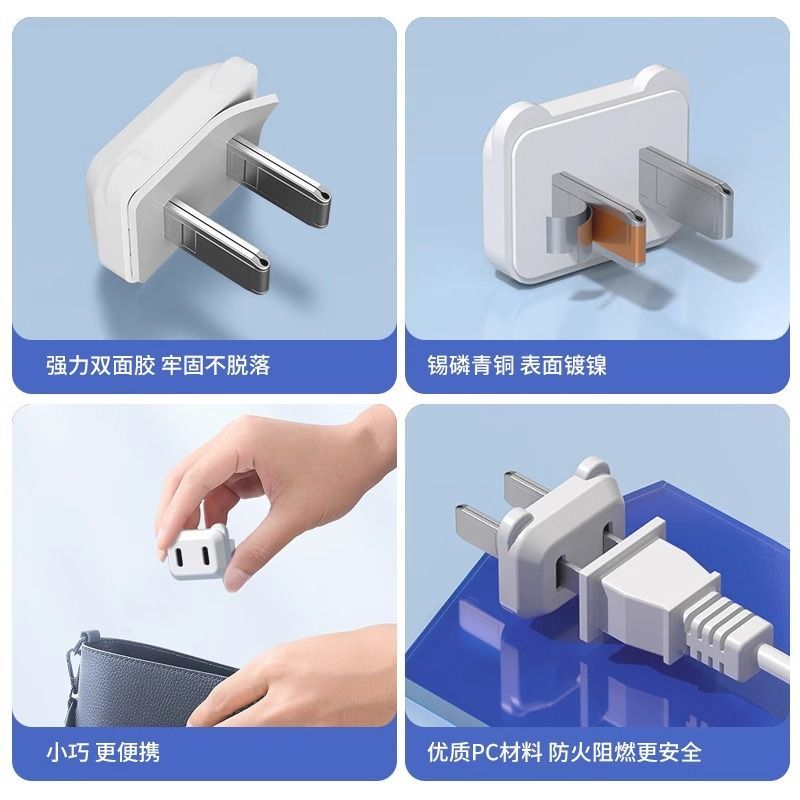 强力双面胶 牢固不脱落

锡磷青铜 表面镀镍

小巧 更便携

优质PC材料 防火阻燃更安全