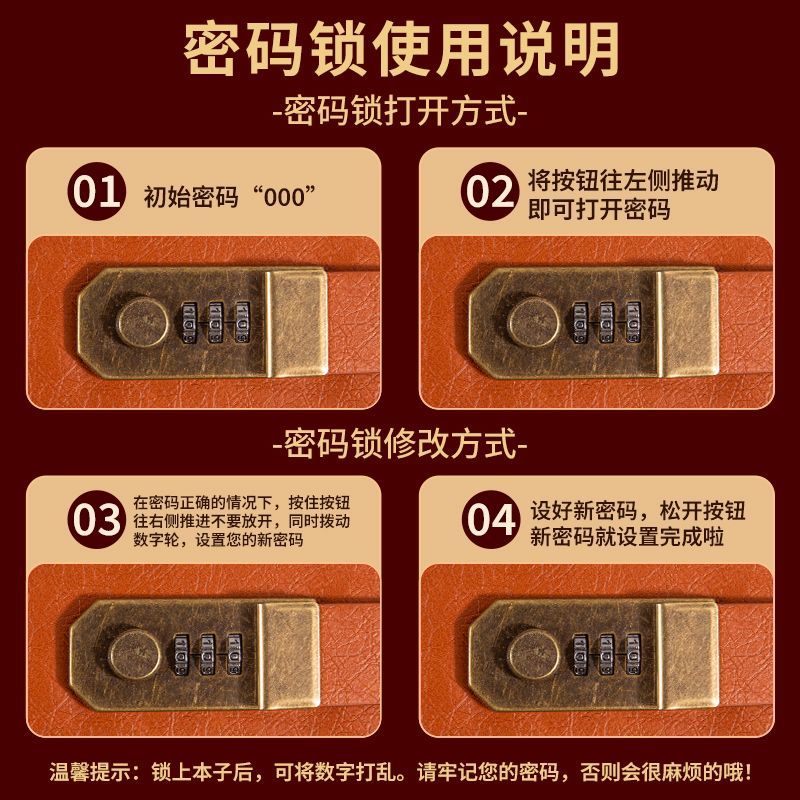 密码锁使用说明

-密码锁打开方式-

01 初始密码“000”

02 将按钮往左侧推动即可打开密码

-密码锁修改方式-

03 在密码正确的情况下，按住按钮往右侧推进不要放开，同时拨动数字轮，设置您的新密码

04 设好新密码，松开按钮新密码就设置完成啦

温馨提示：锁上本子后，可将数字打乱。请牢记您的密码，否则会很麻烦的哦！