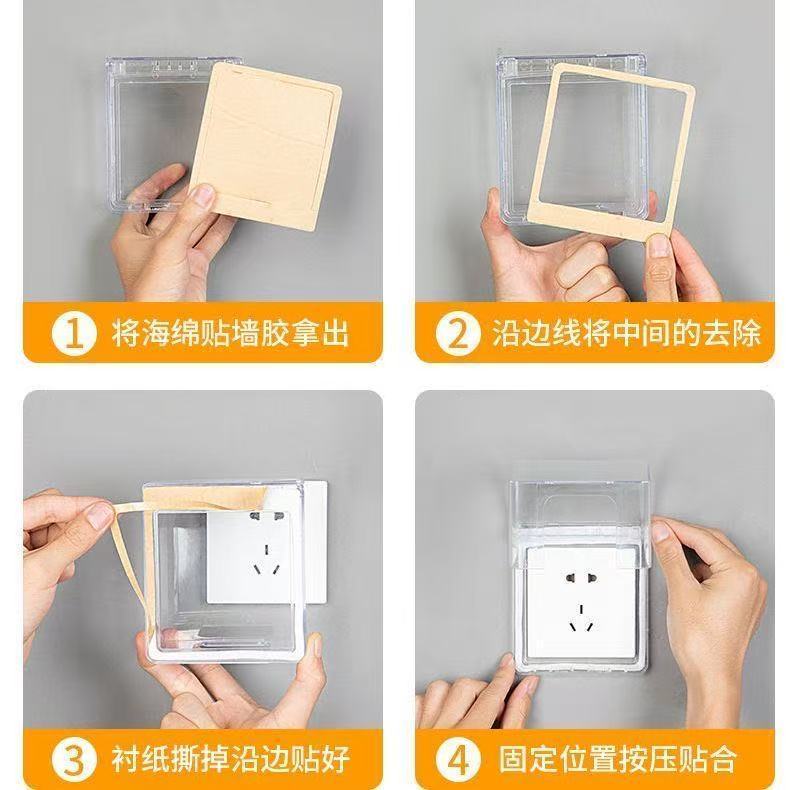 1 将海绵贴墙胶拿出

2 沿边线将中间的去除

3 衬纸撕掉沿边贴好

4 固定位置按压贴合