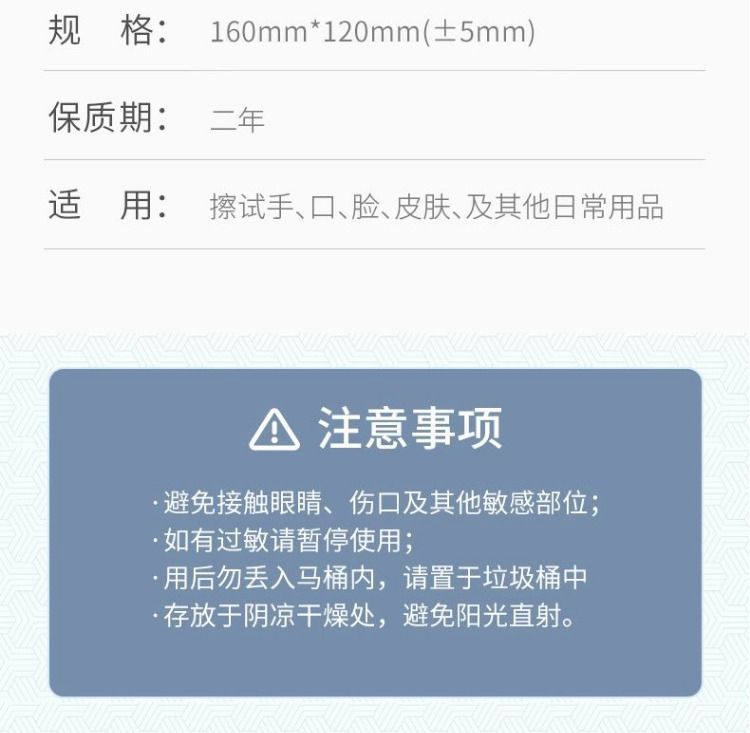 规 格： 160mm*120mm(±5mm)

保质期： 二年

适 用： 擦试手、口、脸、皮肤、及其他日常用品

注意事项

·避免接触眼睛、伤口及其他敏感部位；
·如有过敏请暂停使用；
·用后勿丢入马桶内，请置于垃圾桶中
·存放于阴凉干燥处，避免阳光直射。