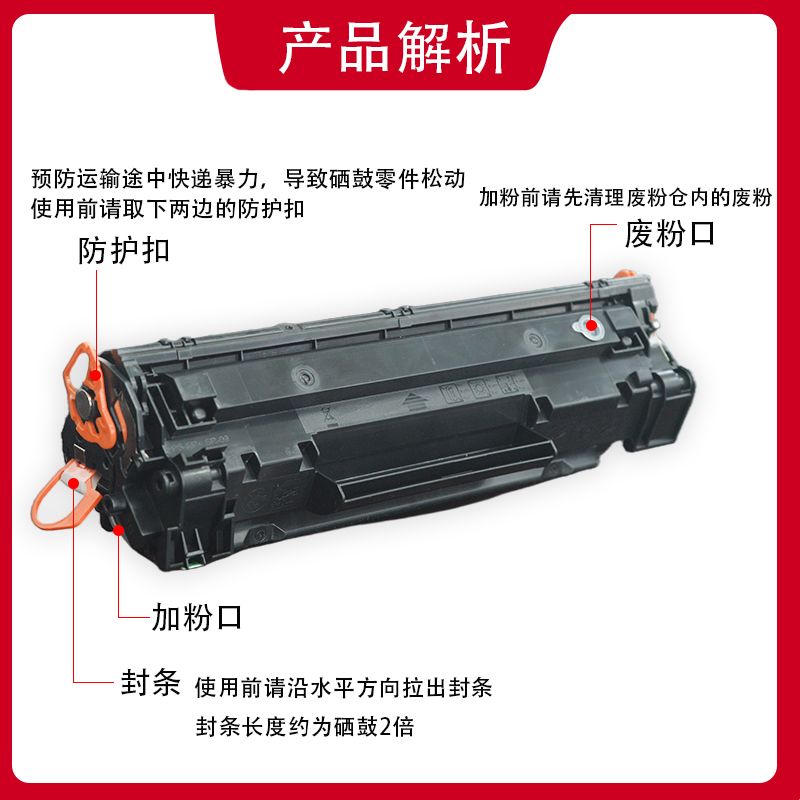 产品解析

预防运输途中快递暴力，导致硒鼓零件松动
使用前请取下两边的防护扣

防护扣

加粉前请先清理废粉仓内的废粉

废粉口

加粉口

封条 使用前请沿水平方向拉出封条

封条长度约为硒鼓2倍