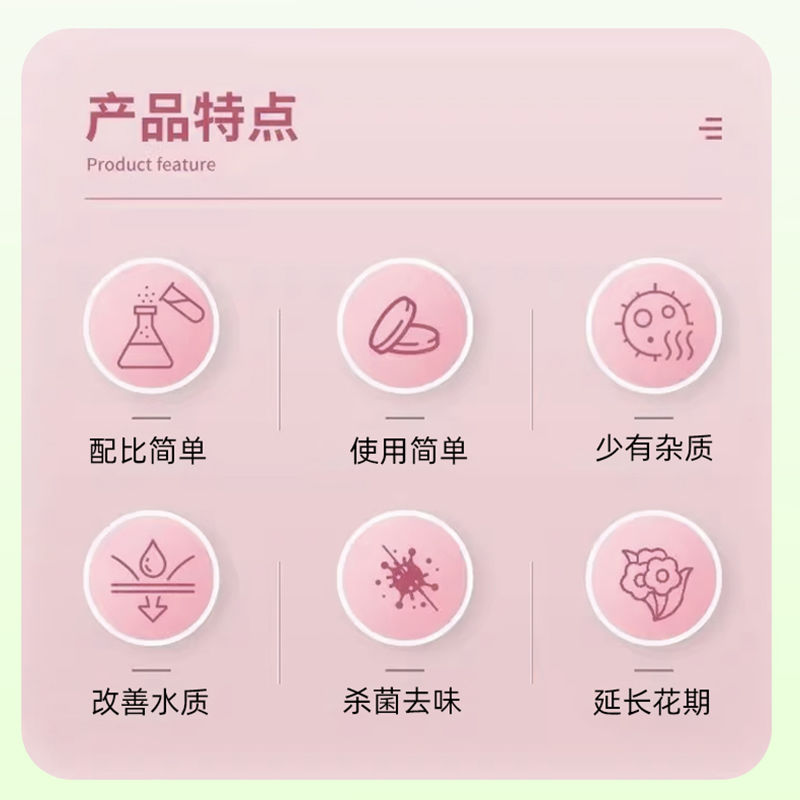 产品特点
Product feature

配比简单

使用简单

少有杂质

改善水质

杀菌去味

延长花期