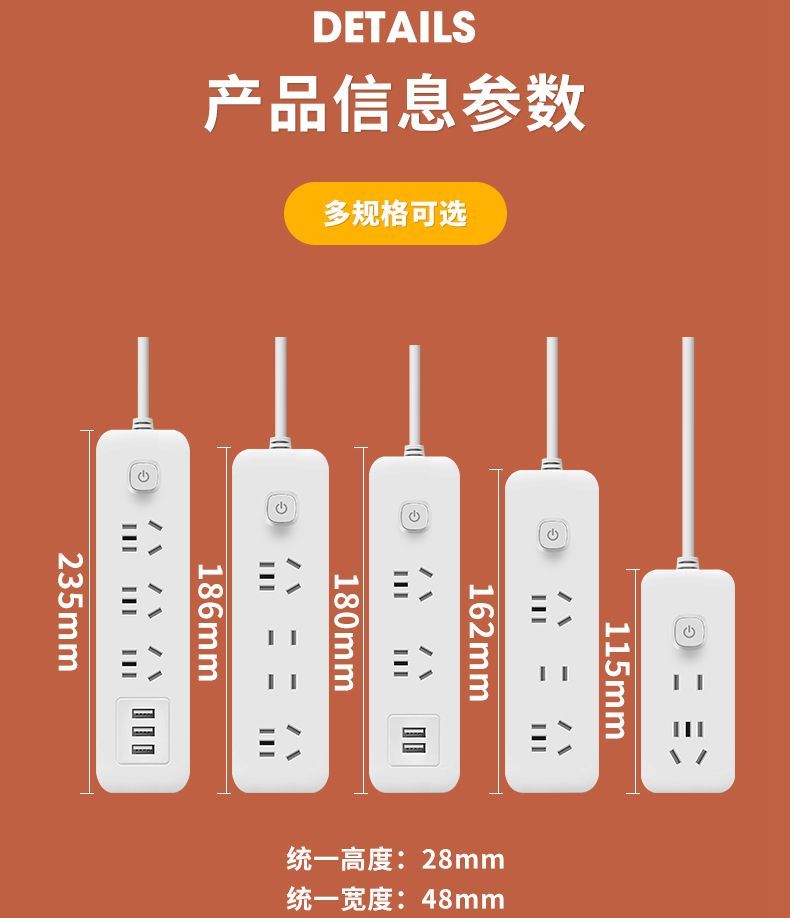 DETAILS
产品信息参数

多规格可选

235mm

186mm

180mm

162mm

115mm

统一高度：28mm
统一宽度：48mm