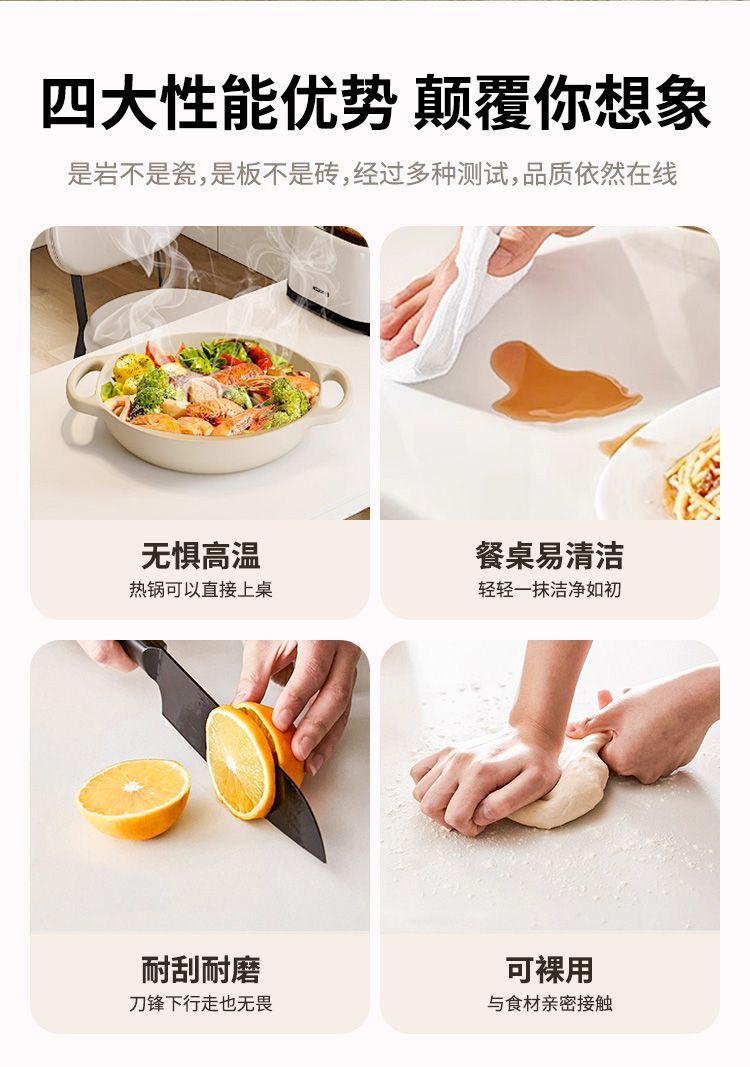 四大性能优势 颠覆你想象

是岩不是瓷，是板不是砖，经过多种测试，品质依然在线

无惧高温
热锅可以直接上桌

餐桌易清洁
轻轻一抹洁净如初

耐刮耐磨
刀锋下行走也无畏

可裸用
与食材亲密接触