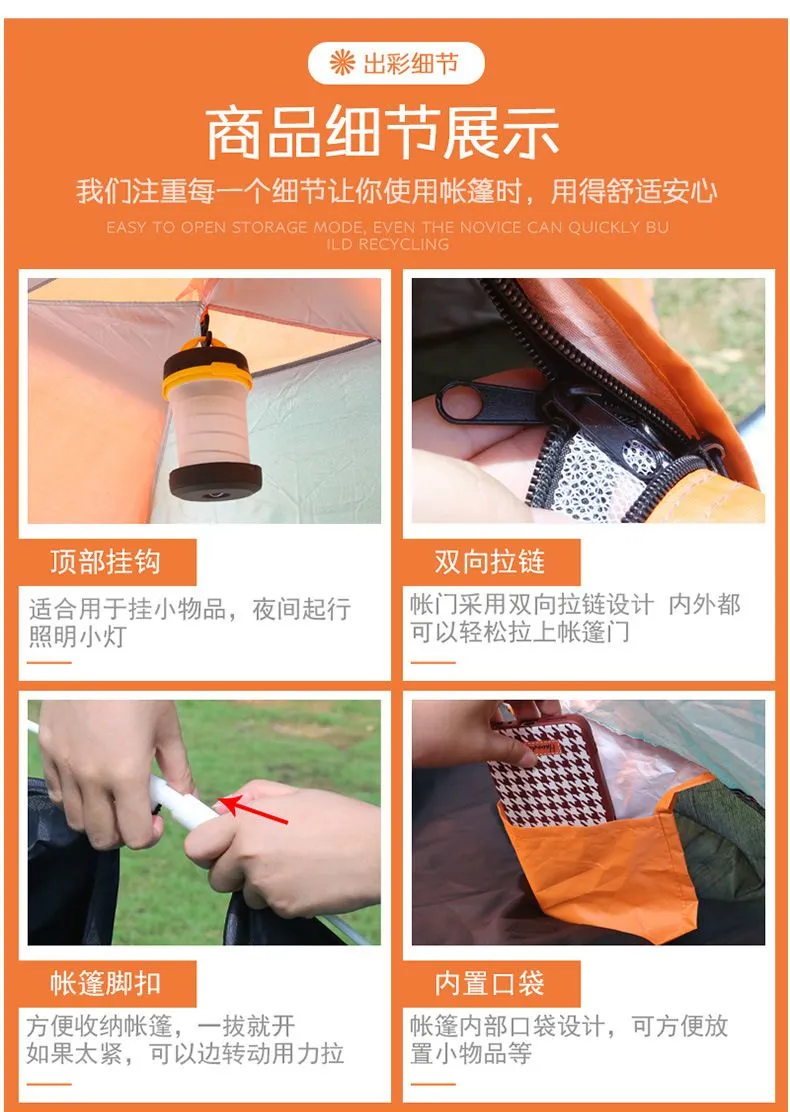 出彩细节

商品细节展示

我们注重每一个细节让你使用帐篷时，用得舒适安心

EASY TO OPEN STORAGE MODE, EVEN THE NOVICE CAN QUICKLY BU ILD RECYCLING

顶部挂钩

适合用于挂小物品，夜间起行照明小灯

双向拉链

帐门采用双向拉链设计 内外都可以轻松拉上帐篷门

帐篷脚扣

方便收纳帐篷，一拔就开 如果太紧，可以边转动用力拉

内置口袋

帐篷内部口袋设计，可方便放置小物品等