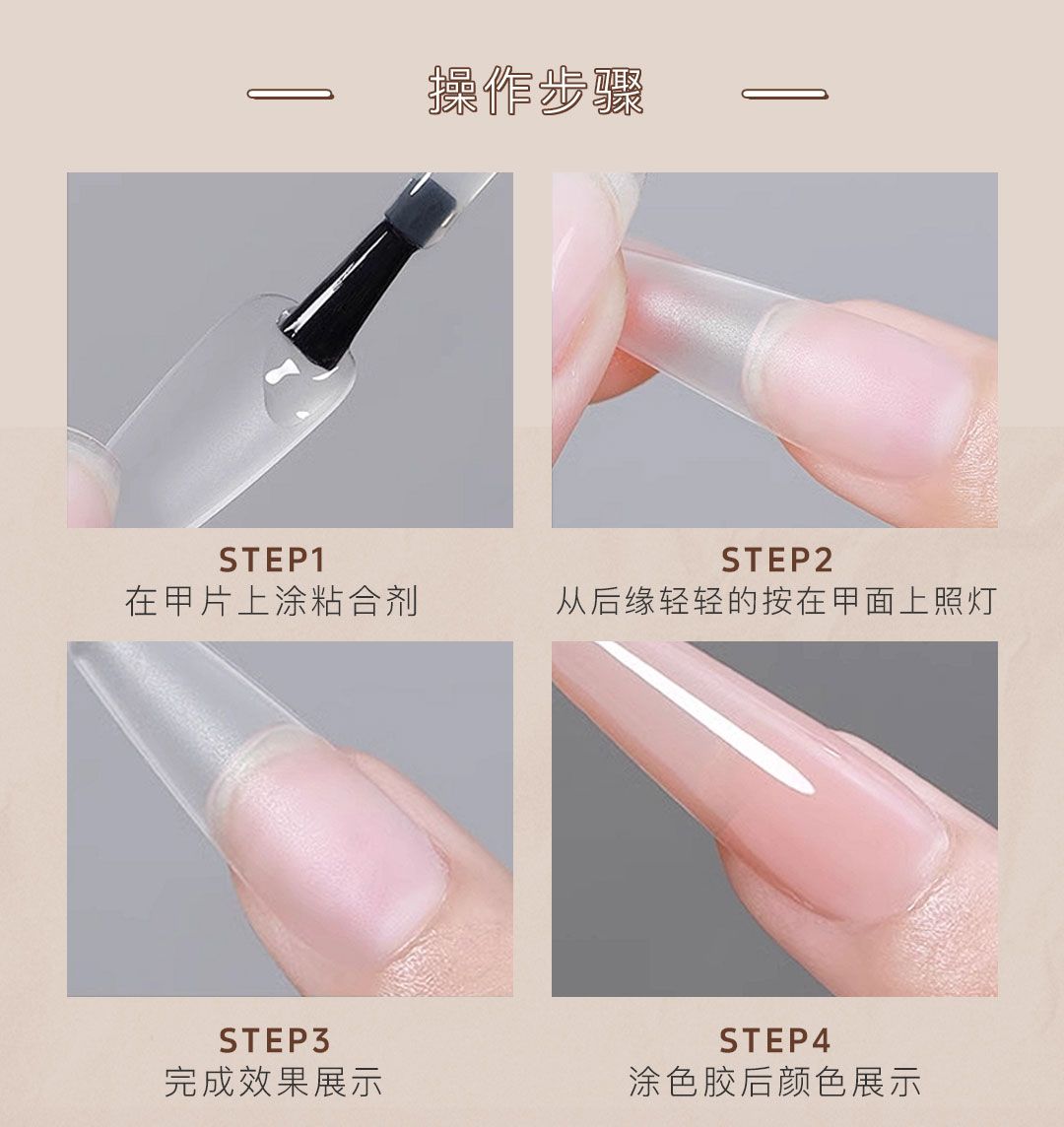 操作步骤

STEP1
在甲片上涂粘合剂

STEP2
从后缘轻轻的按在甲面上照灯

STEP3
完成效果展示

STEP4
涂色胶后颜色展示