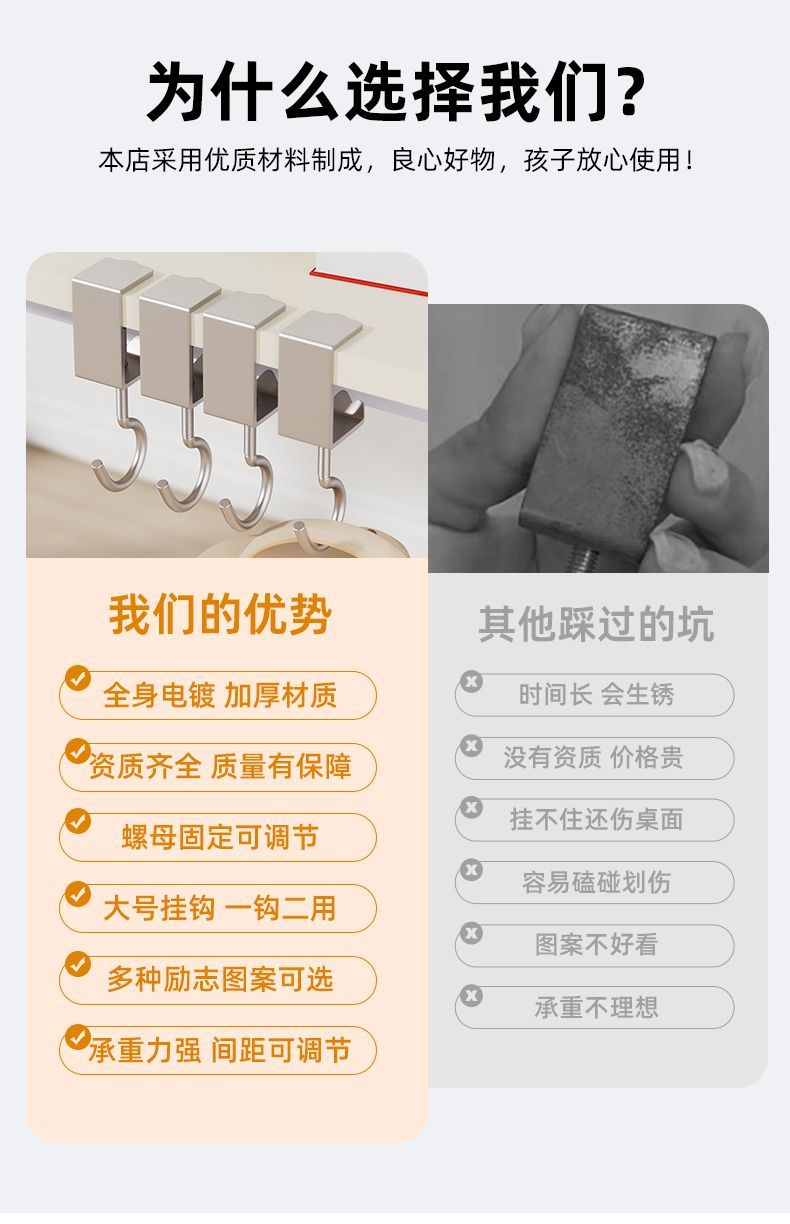 为什么选择我们？

本店采用优质材料制成，良心好物，孩子放心使用！

我们的优势

全身电镀 加厚材质

资质齐全 质量有保障

螺母固定可调节

大号挂钩 一钩二用

多种励志图案可选

承重力强 间距可调节

其他踩过的坑

时间长 会生锈

没有资质 价格贵

挂不住还伤桌面

容易磕碰划伤

图案不好看

承重不理想