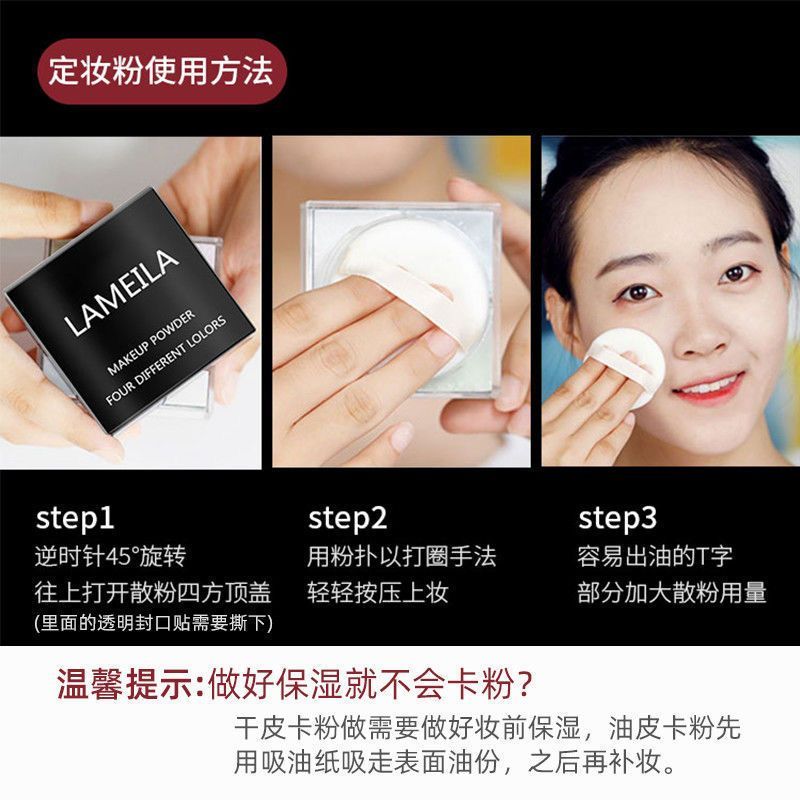 定妆粉使用方法

LAMEILA
MAKEUP POWDER
FOUR DIFFERENT LOLORS

step1
逆时针45°旋转
往上打开散粉四方顶盖
(里面的透明封口贴需要撕下)

step2
用粉扑以打圈手法
轻轻按压上妆

step3
容易出油的T字
部分加大散粉用量

温馨提示:做好保湿就不会卡粉?
干皮卡粉做需要做好妆前保湿，油皮卡粉先用吸油纸吸走表面油份，之后再补妆。