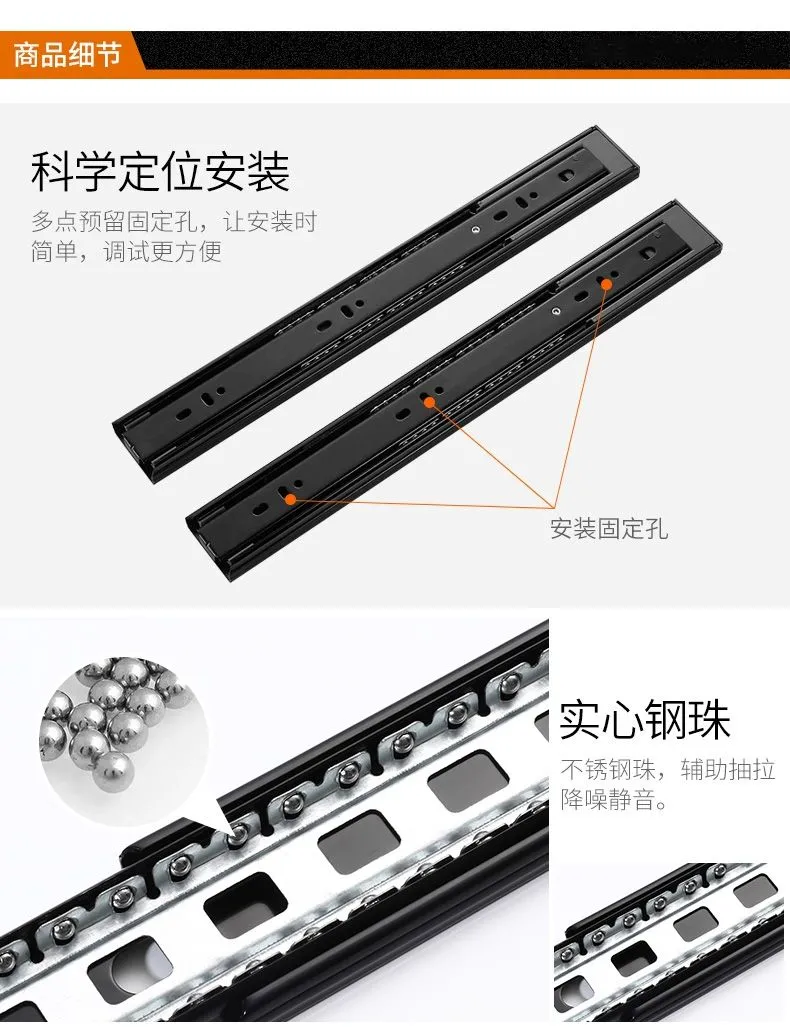 商品细节

科学定位安装

多点预留固定孔，让安装时简单，调试更方便

安装固定孔

实心钢珠

不锈钢珠，辅助抽拉降噪静音。