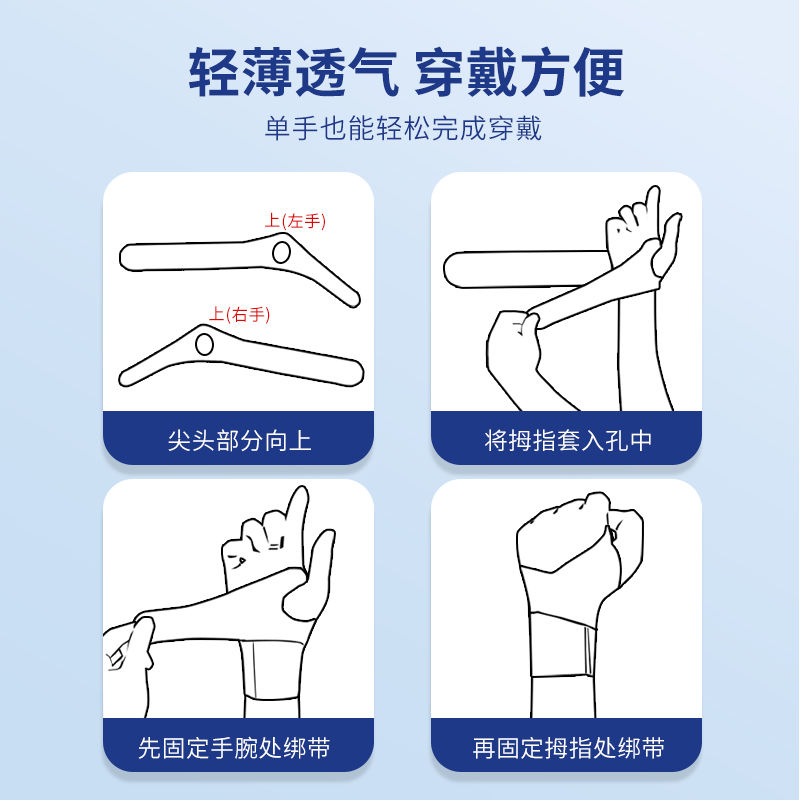 轻薄透气 穿戴方便

单手也能轻松完成穿戴

上(左手)

上(右手)

尖头部分向上

将拇指套入孔中

先固定手腕处绑带

再固定拇指处绑带