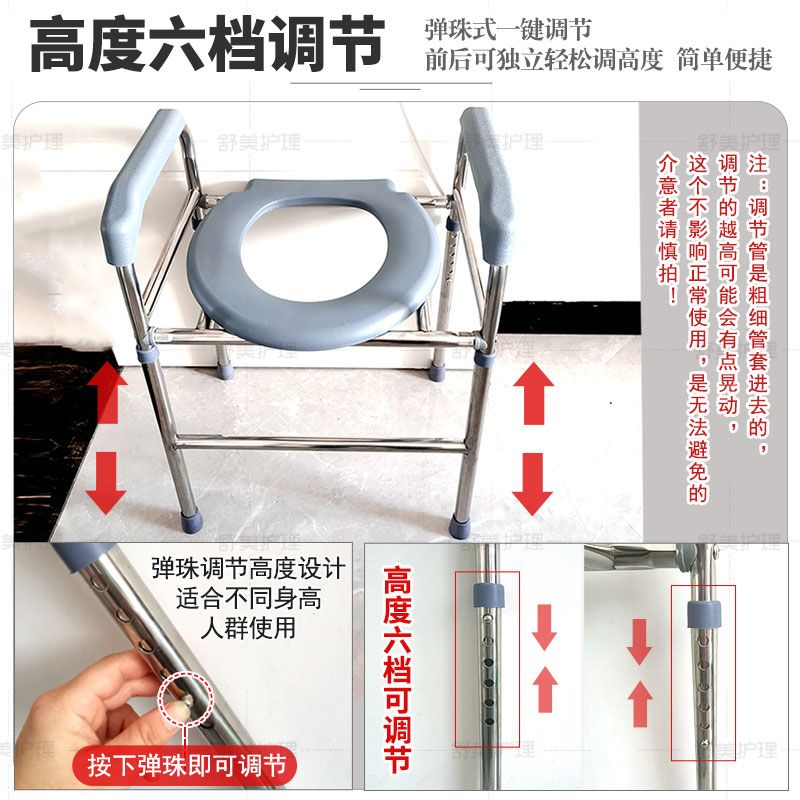 高度六档调节

弹珠式一键调节
前后可独立轻松调高度 简单便捷

舒美护理

注：调节管是粗细管套进去的，调节的越高可能会有点晃动，这个不影响正常使用，是无法避免的介意者请慎拍！

弹珠调节高度设计
适合不同身高
人群使用

按下弹珠即可调节

高度六档可调节