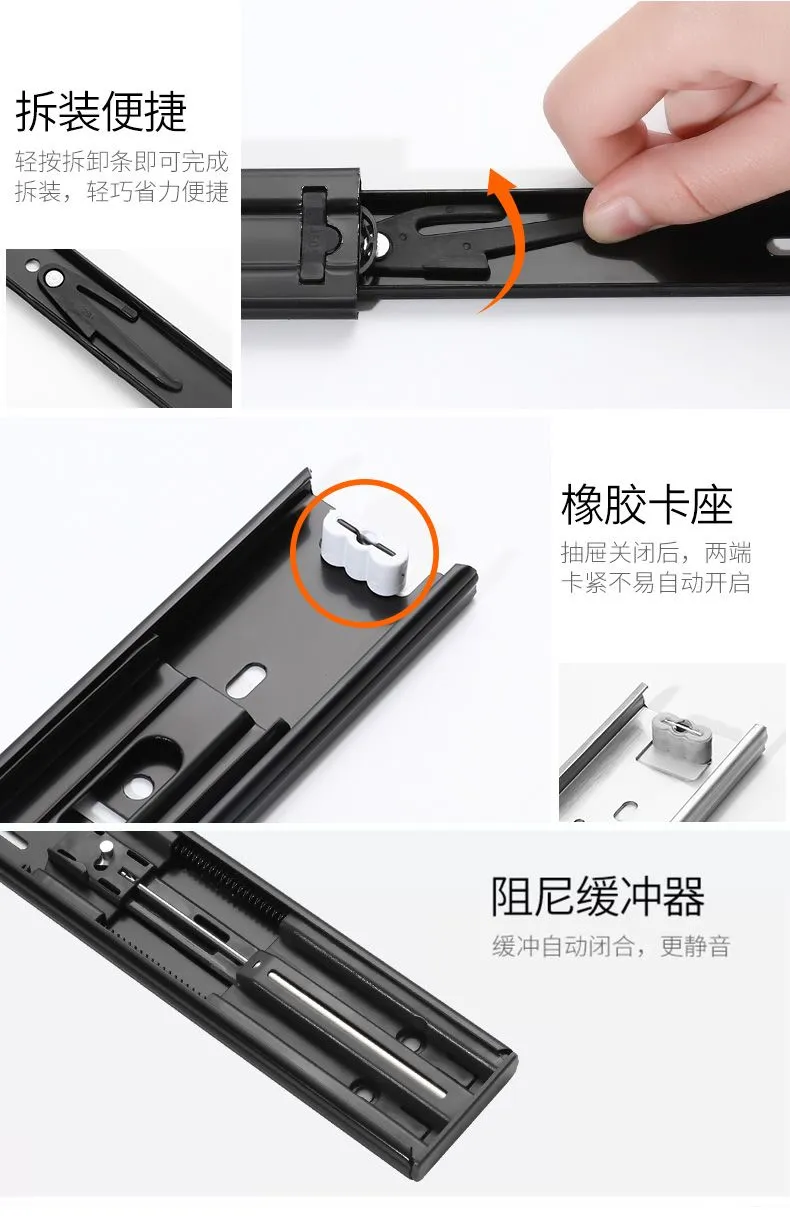 拆装便捷

轻按拆卸条即可完成拆装，轻巧省力便捷

橡胶卡座

抽屉关闭后，两端卡紧不易自动开启

阻尼缓冲器

缓冲自动闭合，更静音