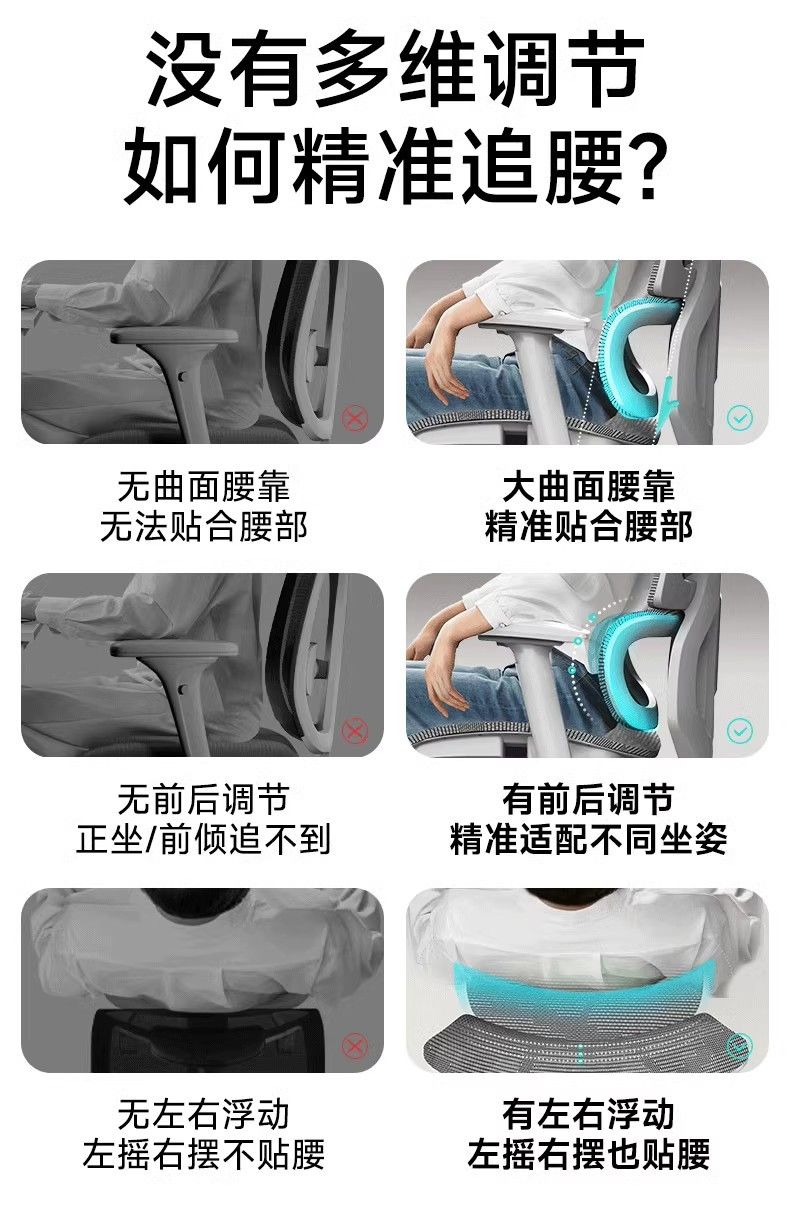 没有多维调节
如何精准追腰?

无曲面腰靠
无法贴合腰部

大曲面腰靠
精准贴合腰部

无前后调节
正坐/前倾追不到

有前后调节
精准适配不同坐姿

无左右浮动
左摇右摆不贴腰

有左右浮动
左摇右摆也贴腰