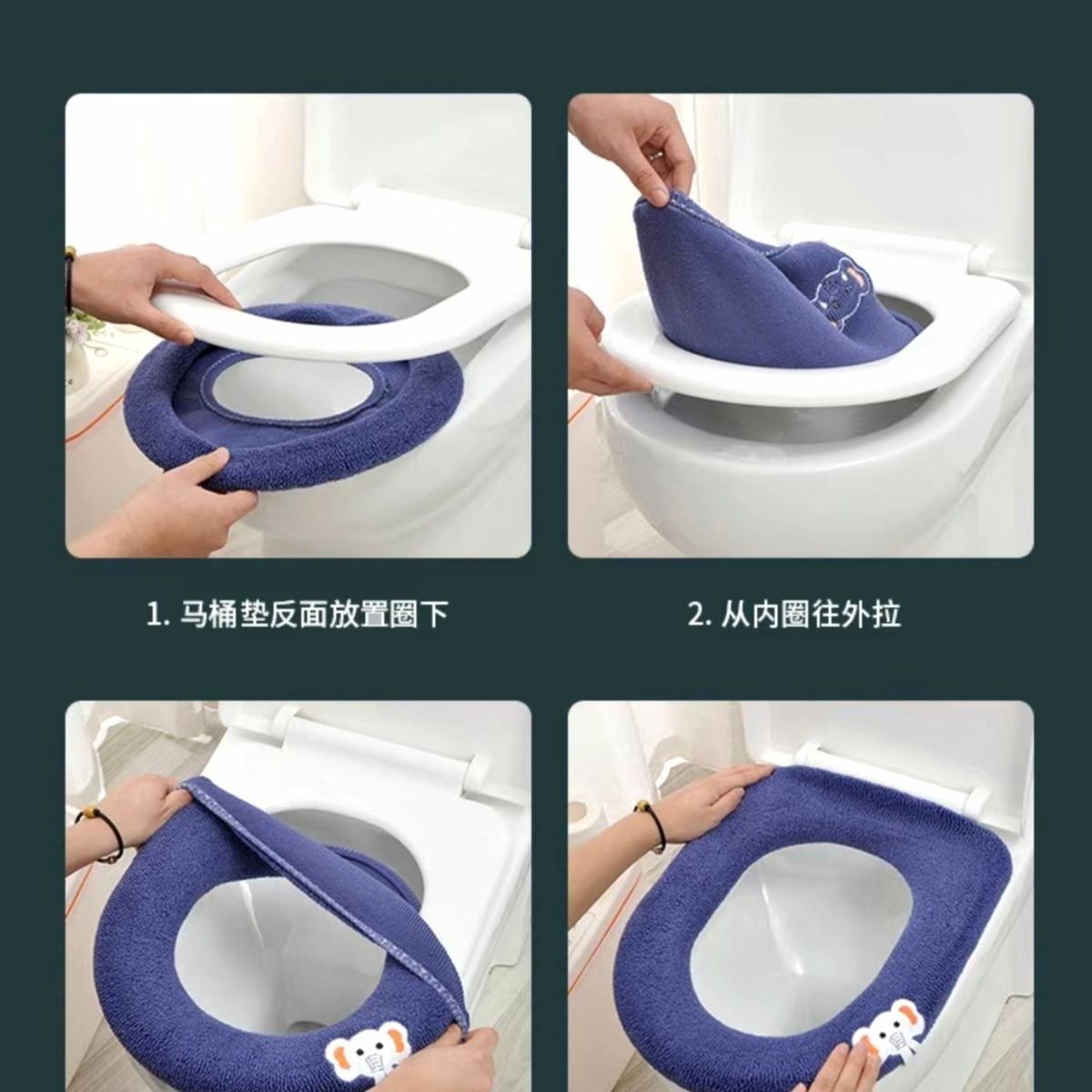 1. 马桶垫反面放置圈下

2. 从内圈往外拉