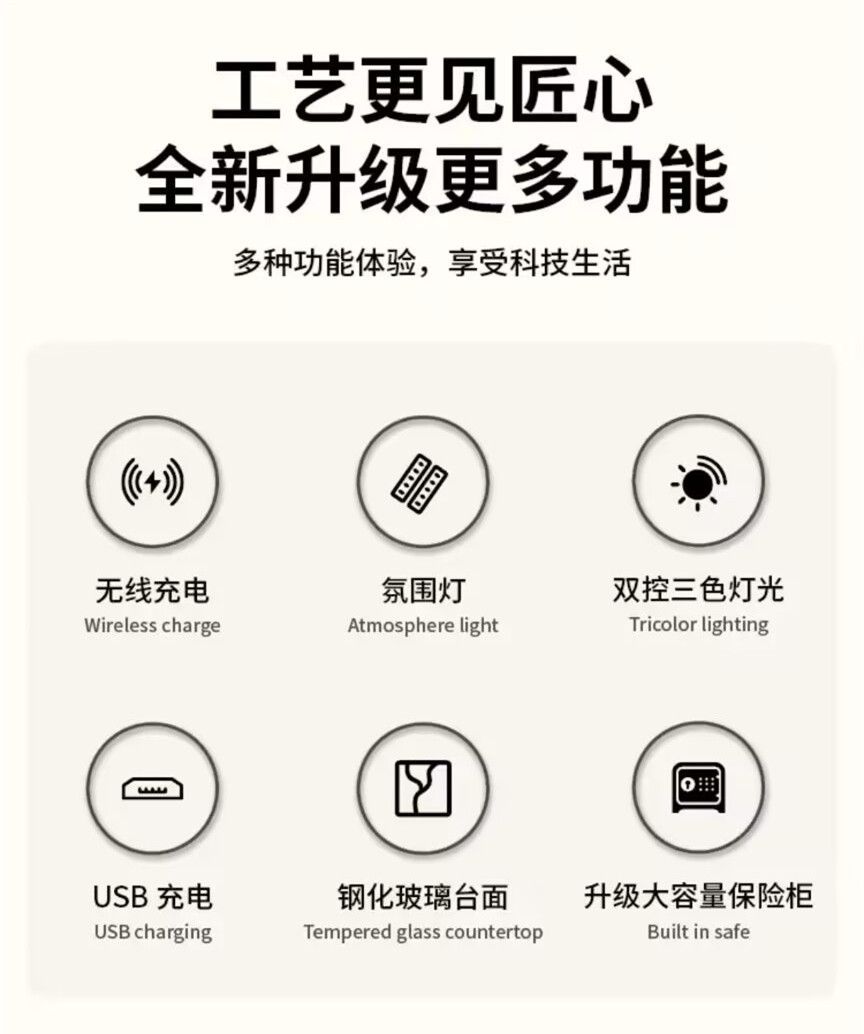 工艺更见匠心
全新升级更多功能

多种功能体验，享受科技生活

无线充电
Wireless charge

氛围灯
Atmosphere light

双控三色灯光
Tricolor lighting

USB充电
USB charging

钢化玻璃台面
Tempered glass countertop

升级大容量保险柜
Built in safe