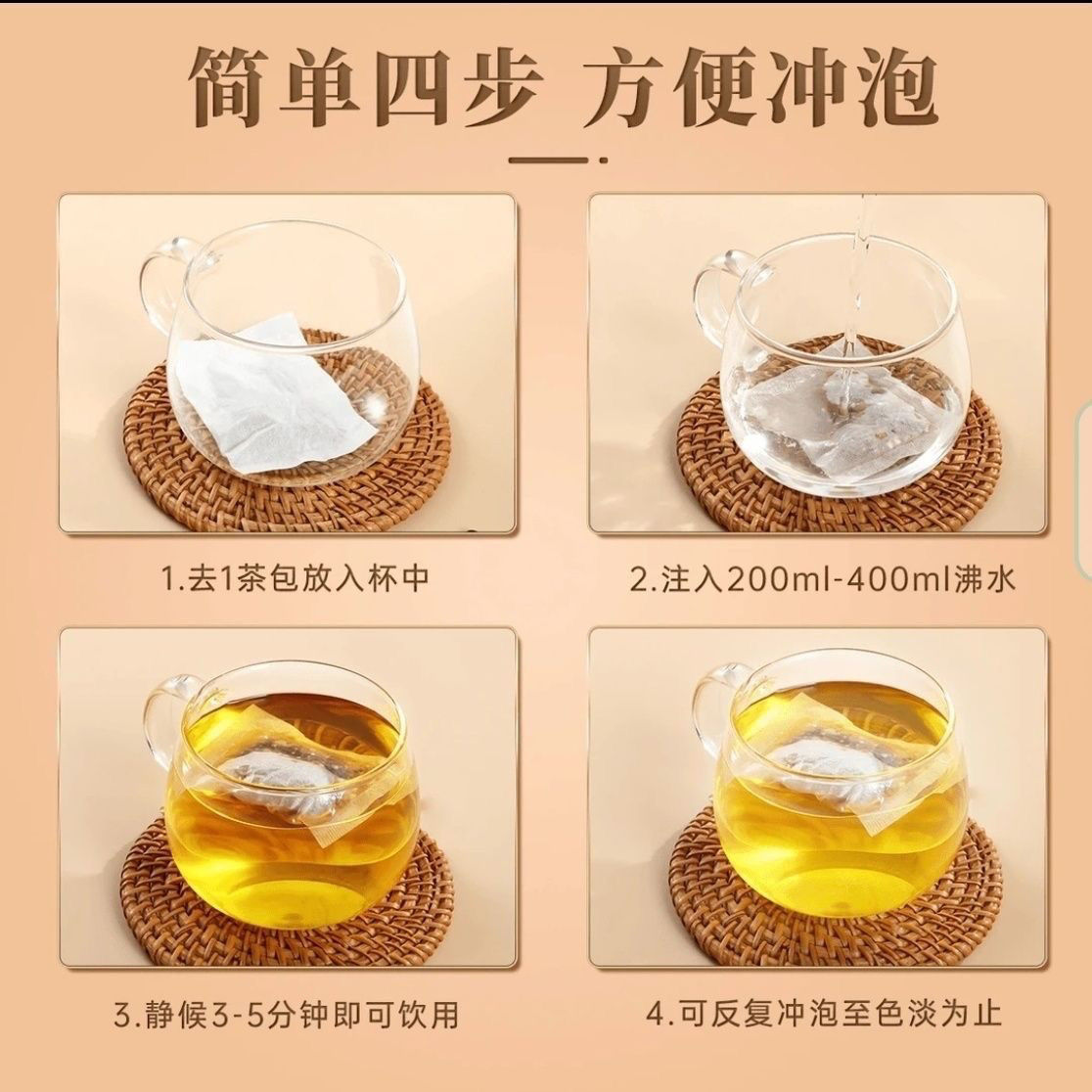 简单四步 方便冲泡

1.去1茶包放入杯中

2.注入200ml-400ml沸水

3.静候3-5分钟即可饮用

4.可反复冲泡至色淡为止