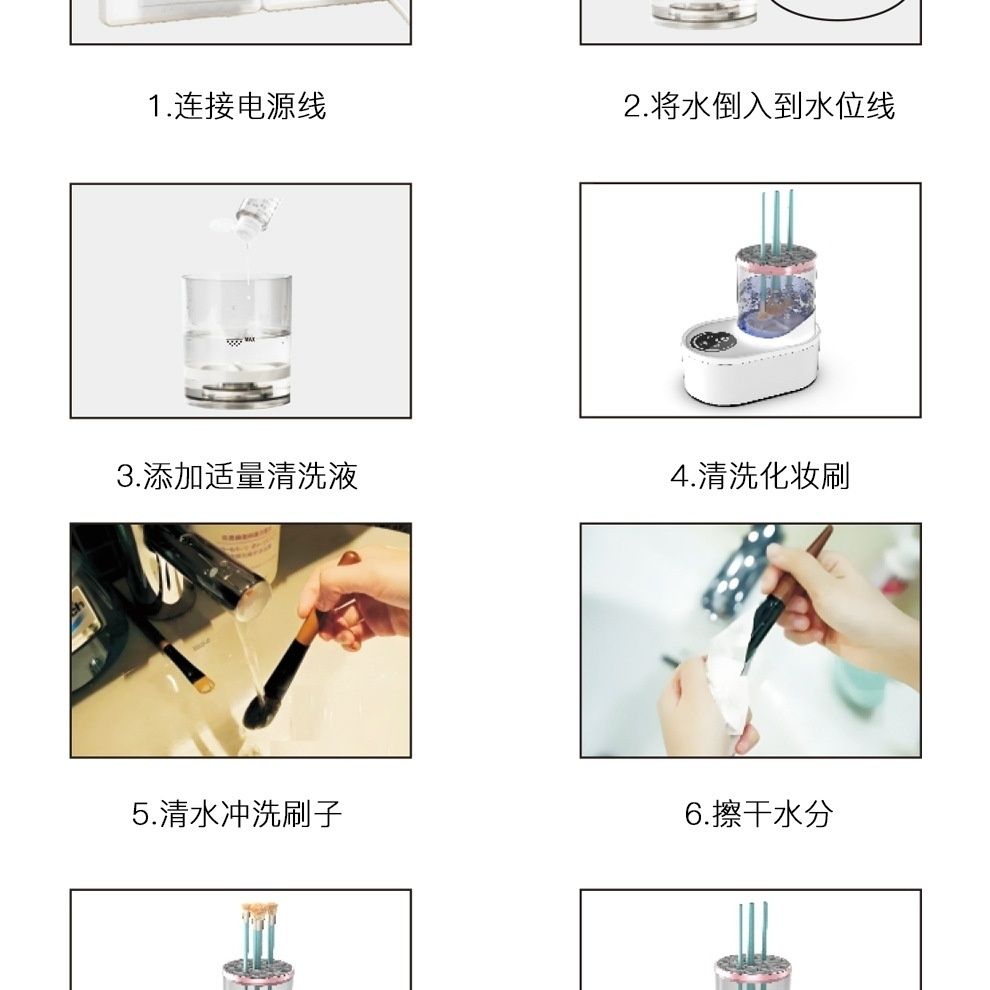 1.连接电源线

2.将水倒入到水位线

MAX

3.添加适量清洗液

4.清洗化妆刷

5.清水冲洗刷子

6.擦干水分