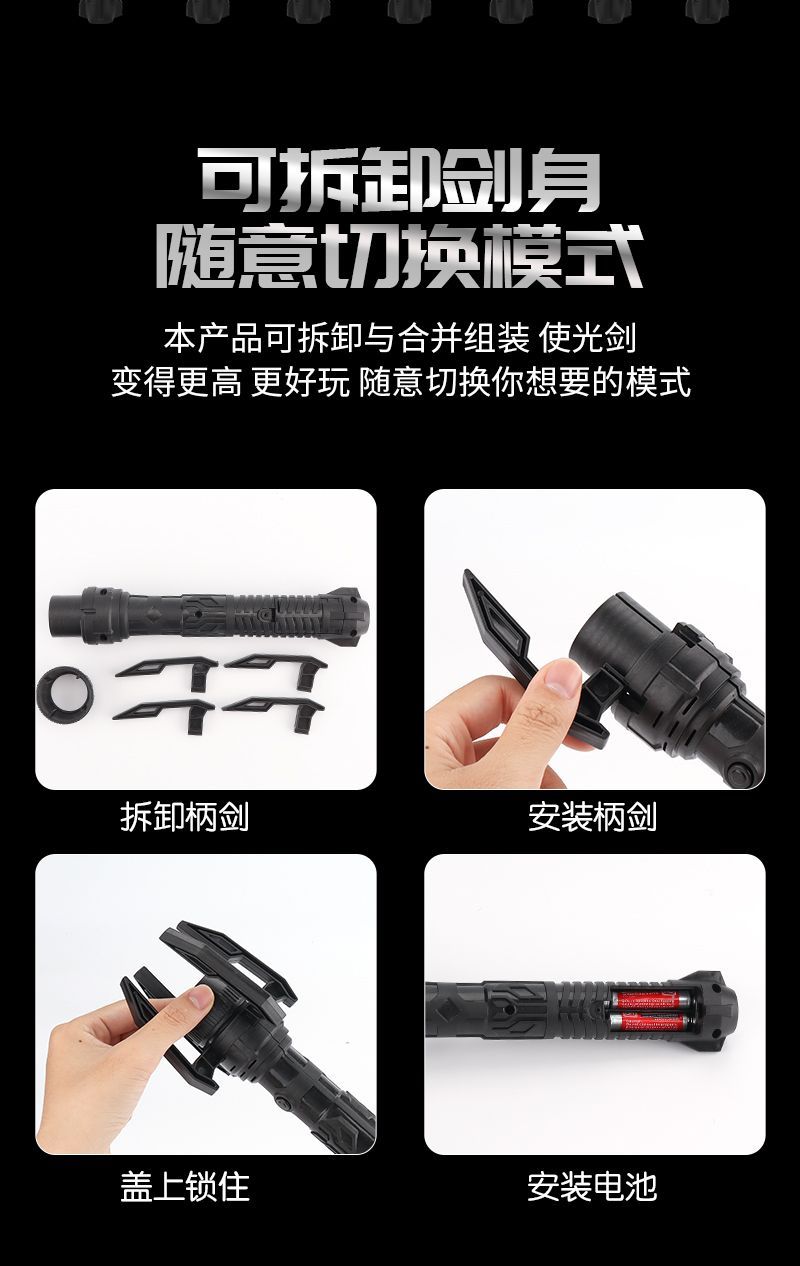 可拆卸剑身
随意切换模式

本产品可拆卸与合并组装 使光剑
变得更高 更好玩 随意切换你想要的模式

拆卸柄剑

安装柄剑

盖上锁住

安装电池