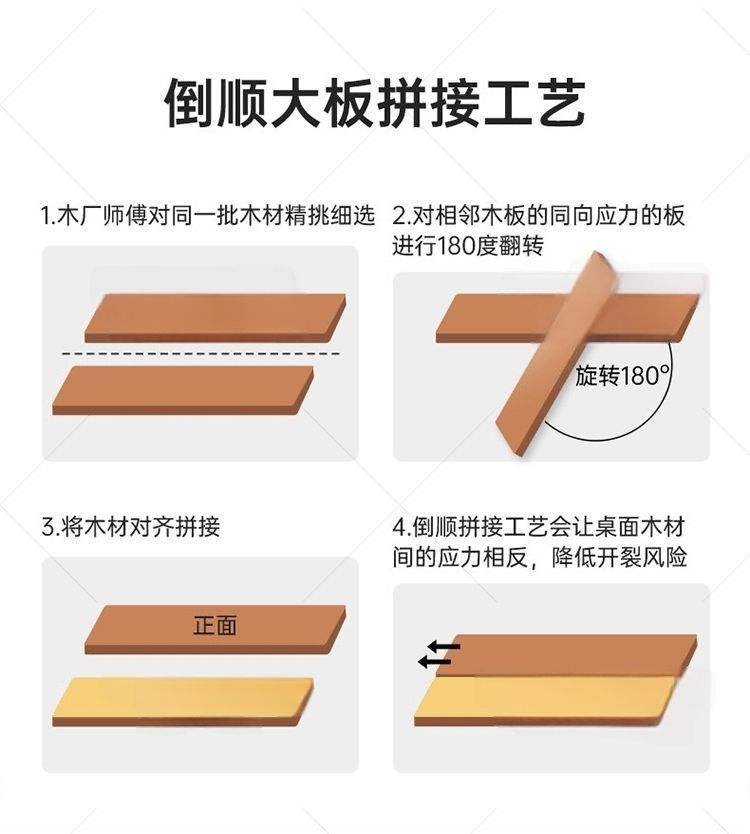 倒顺大板拼接工艺

1.木厂师傅对同一批木材精挑细选

2.对相邻木板的同向应力的板进行180度翻转

旋转180°

3.将木材对齐拼接

正面

4.倒顺拼接工艺会让桌面木材间的应力相反，降低开裂风险