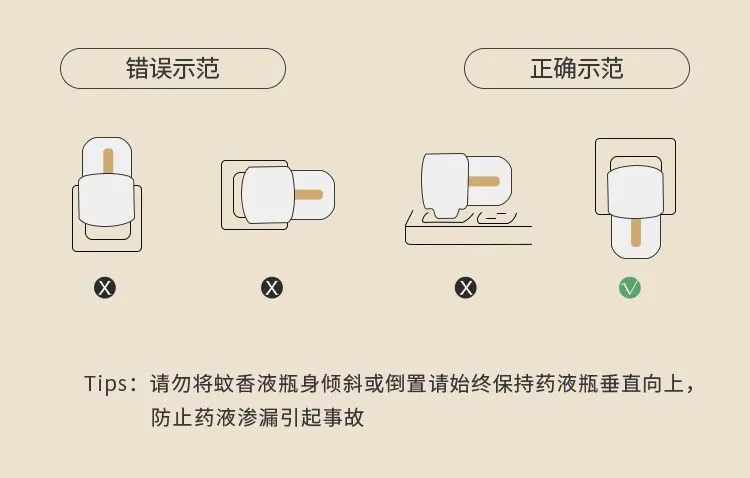 错误示范

正确示范

Tips：请勿将蚊香液瓶身倾斜或倒置请始终保持药液瓶垂直向上，防止药液渗漏引起事故