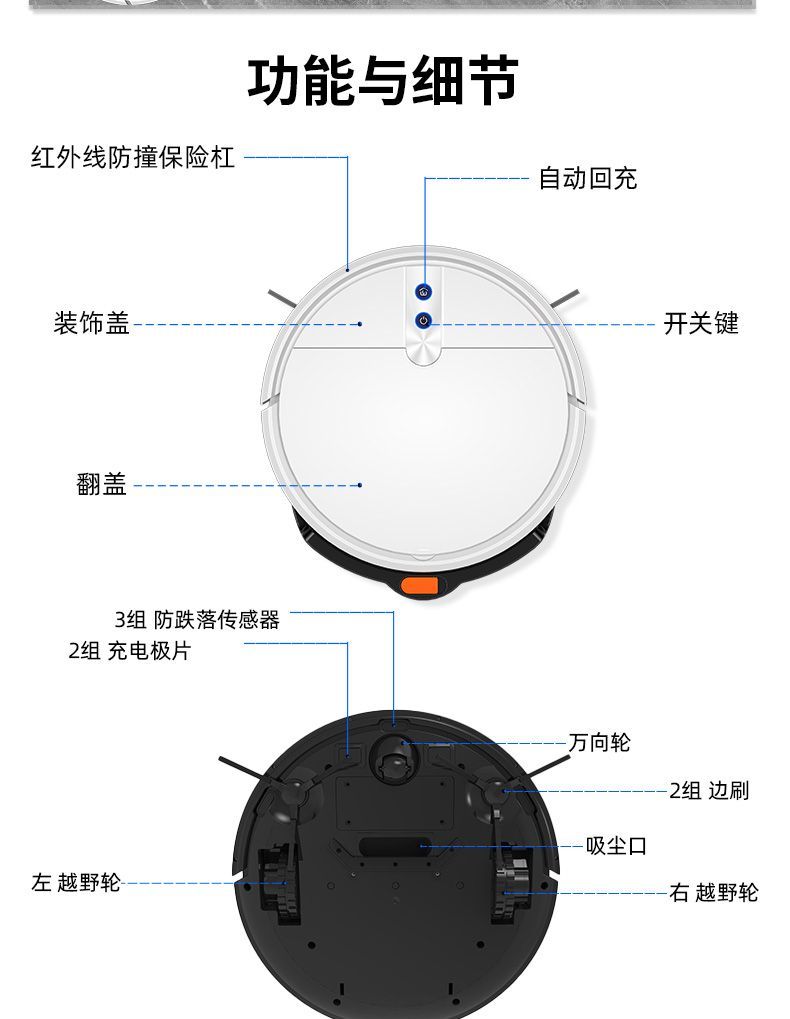 功能与细节

红外线防撞保险杠

自动回充

装饰盖

开关键

翻盖

3组 防跌落传感器

2组 充电极片

万向轮

2组 边刷

吸尘口

左 越野轮

右 越野轮