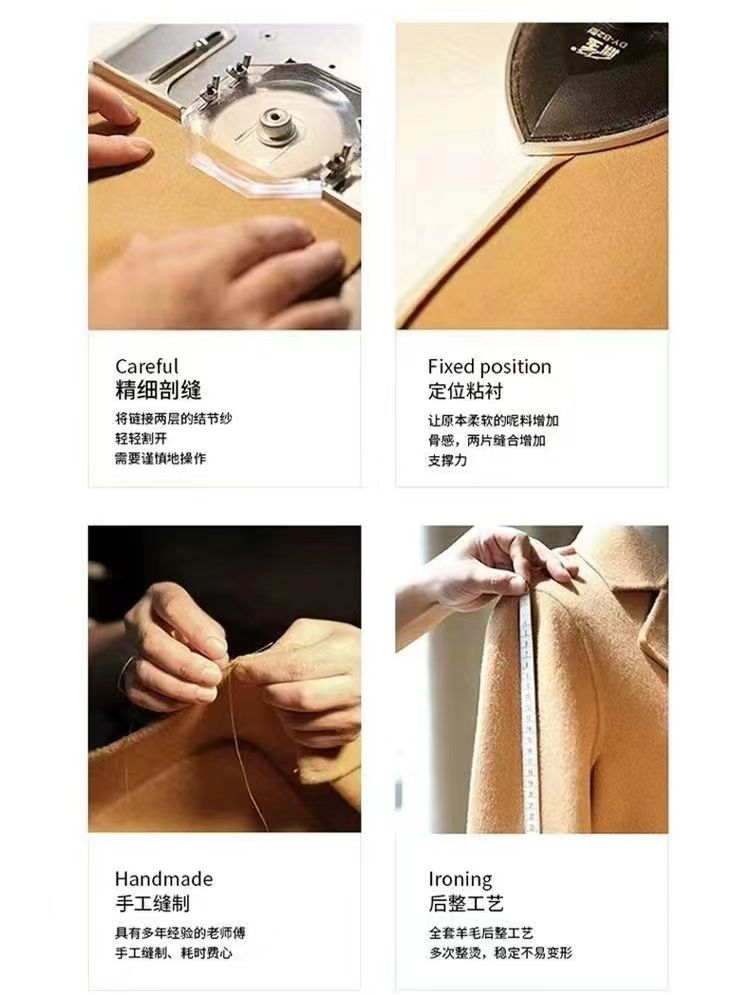 Careful
精细剖缝

将链接两层的结节纱
轻轻割开
需要谨慎地操作

Fixed position
定位粘衬

让原本柔软的呢料增加
骨感，两片缝合增加
支撑力

Handmade
手工缝制

具有多年经验的老师傅
手工缝制、耗时费心

Ironing
后整工艺

全套羊毛后整工艺
多次整烫，稳定不易变形