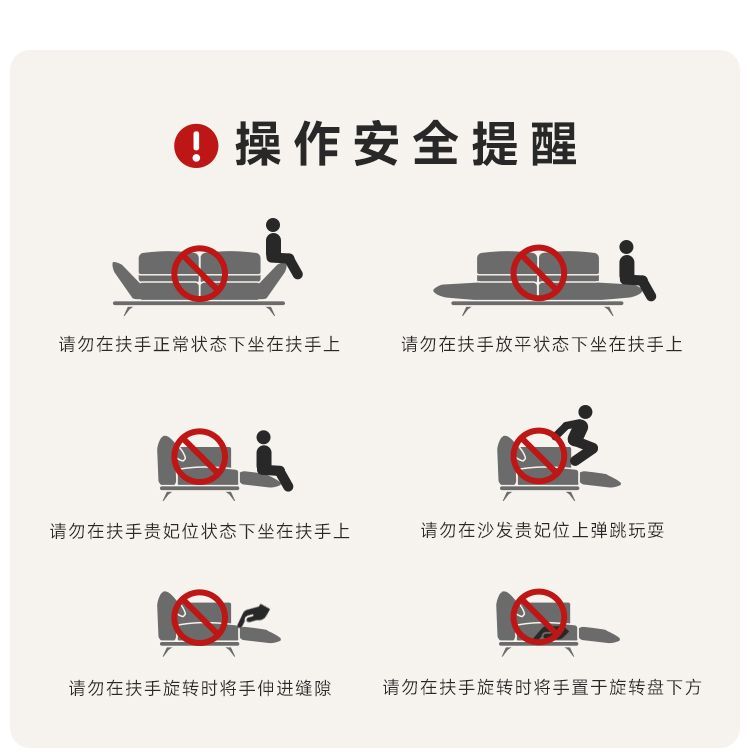 操作安全提醒

请勿在扶手正常状态下坐在扶手上

请勿在扶手放平状态下坐在扶手上

请勿在扶手贵妃位状态下坐在扶手上

请勿在沙发贵妃位上弹跳玩耍

请勿在扶手旋转时将手伸进缝隙

请勿在扶手旋转时将手置于旋转盘下方