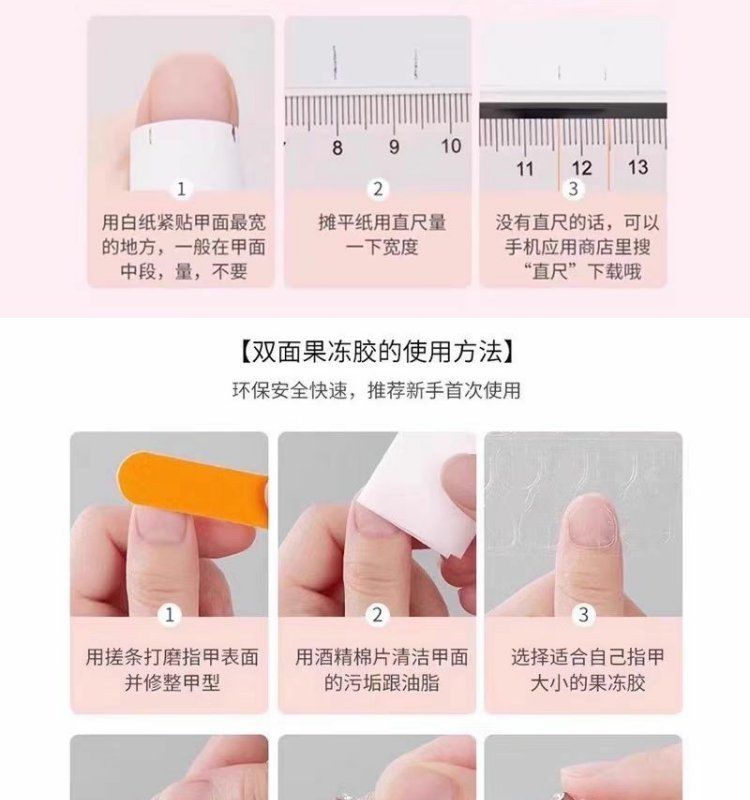 1
用白纸紧贴甲面最宽的地方，一般在甲面中段，量，不要

8 9 10
2
摊平纸用直尺量一下宽度

11 12 13
3
没有直尺的话，可以手机应用商店里搜“直尺”下载哦

【双面果冻胶的使用方法】
环保安全快速，推荐新手首次使用

1
用搓条打磨指甲表面并修整甲型

2
用酒精棉片清洁甲面的污垢跟油脂

3
选择适合自己指甲大小的果冻胶