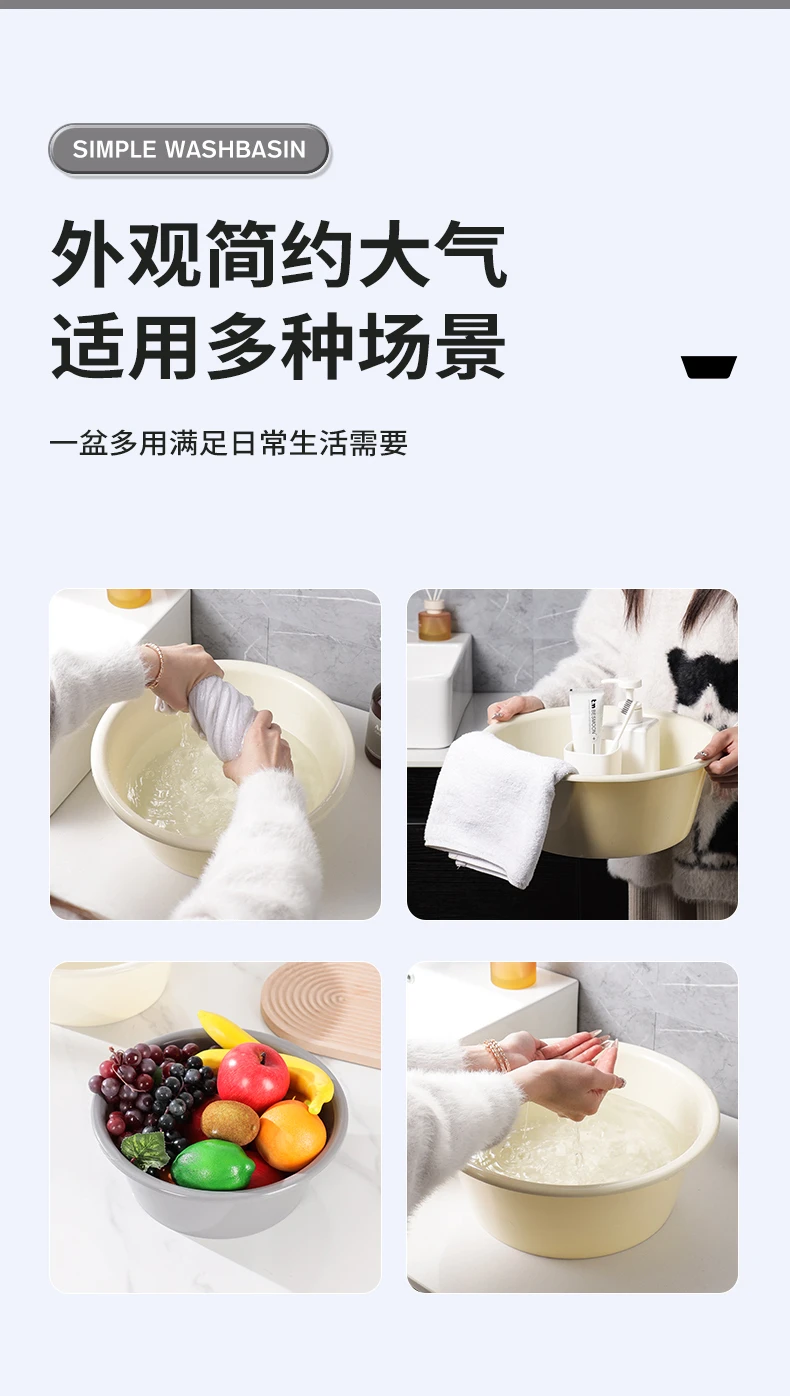 SIMPLE WASHBASIN

外观简约大气
适用多种场景

一盆多用满足日常生活需要