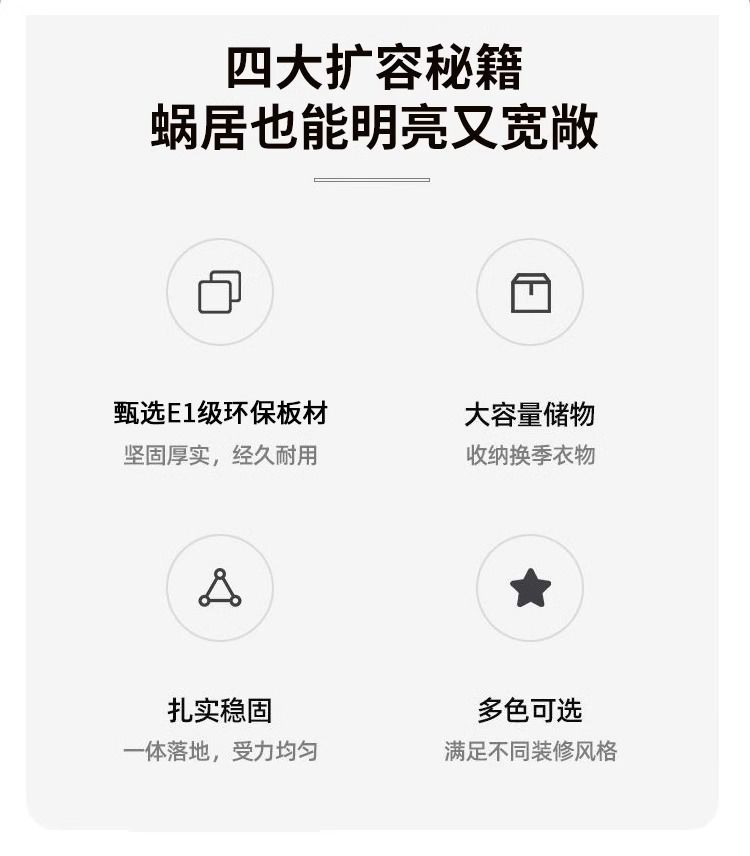 四大扩容秘籍
蜗居也能明亮又宽敞

甄选E1级环保板材
坚固厚实，经久耐用

大容量储物
收纳换季衣物

扎实稳固
一体落地，受力均匀

多色可选
满足不同装修风格