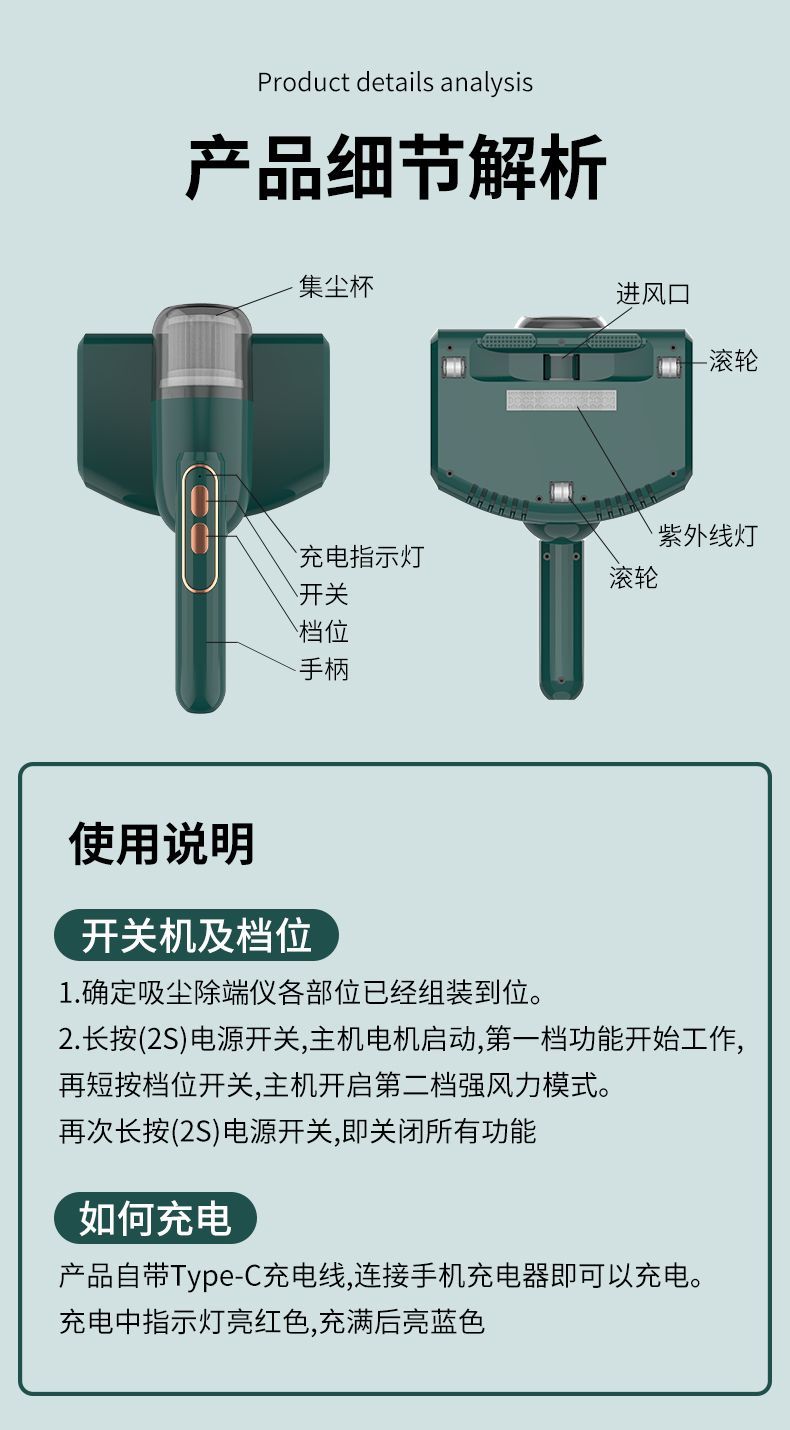 Product details analysis

产品细节解析

集尘杯

充电指示灯
开关
档位
手柄

进风口
滚轮
紫外线灯
滚轮

使用说明

开关机及档位

1.确定吸尘除端仪各部位已经组装到位。
2.长按(2S)电源开关,主机电机启动,第一档功能开始工作,再短按档位开关,主机开启第二档强风力模式。
再次长按(2S)电源开关,即关闭所有功能

如何充电

产品自带Type-C充电线,连接手机充电器即可以充电。
充电中指示灯亮红色,充满后亮蓝色