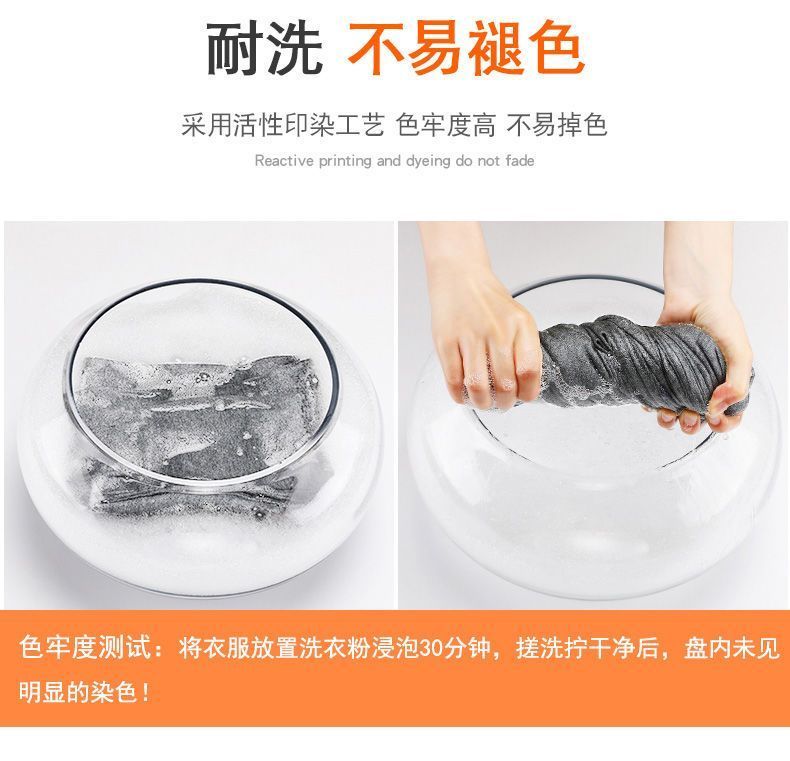 耐洗 不易褪色

采用活性印染工艺 色牢度高 不易掉色

Reactive printing and dyeing do not fade

色牢度测试：将衣服放置洗衣粉浸泡30分钟，搓洗拧干净后，盘内未见明显的染色！