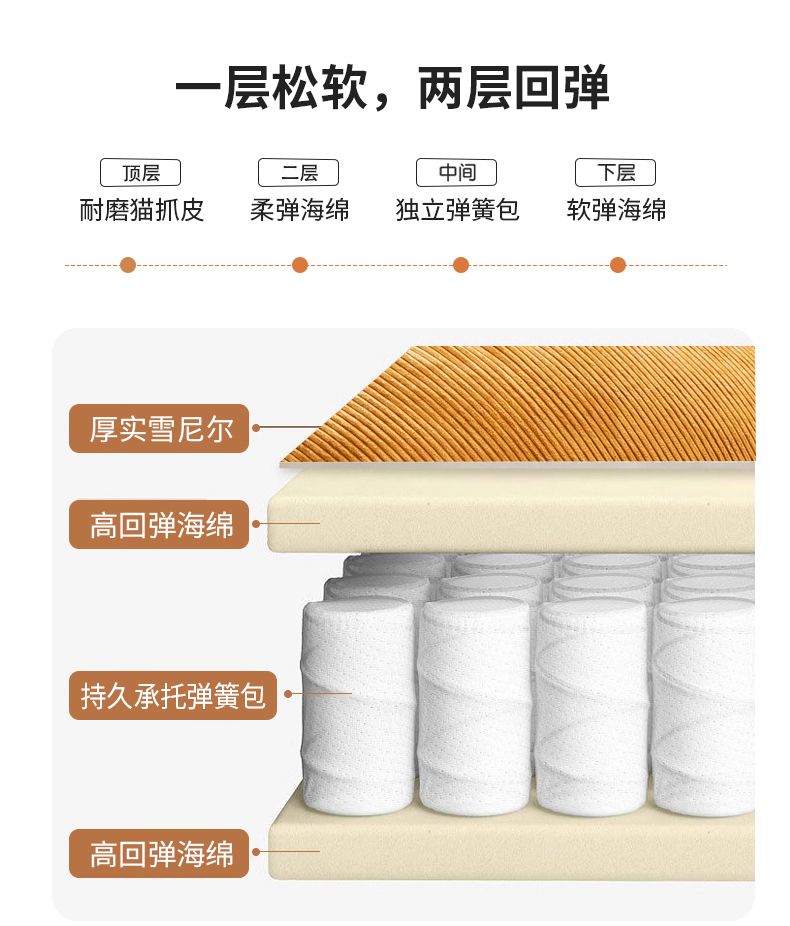 一层松软，两层回弹

顶层
耐磨猫抓皮

二层
柔弹海绵

中间
独立弹簧包

下层
软弹海绵

厚实雪尼尔

高回弹海绵

持久承托弹簧包

高回弹海绵