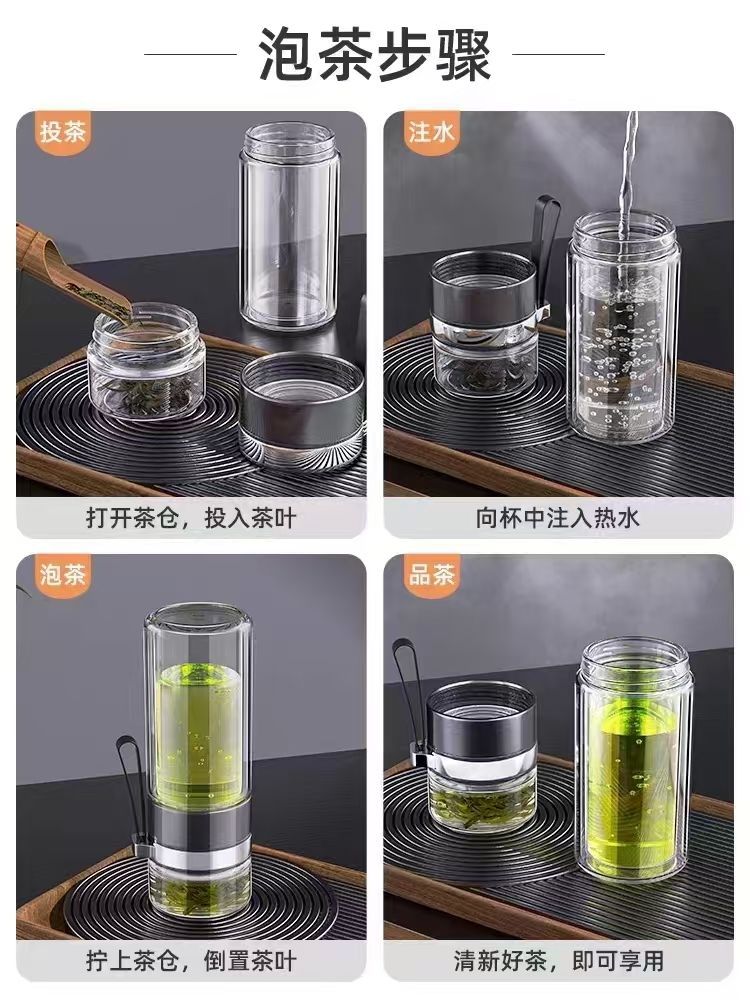 泡茶步骤

投茶

打开茶仓，投入茶叶

注水

向杯中注入热水

泡茶

拧上茶仓，倒置茶叶

品茶

清新好茶，即可享用