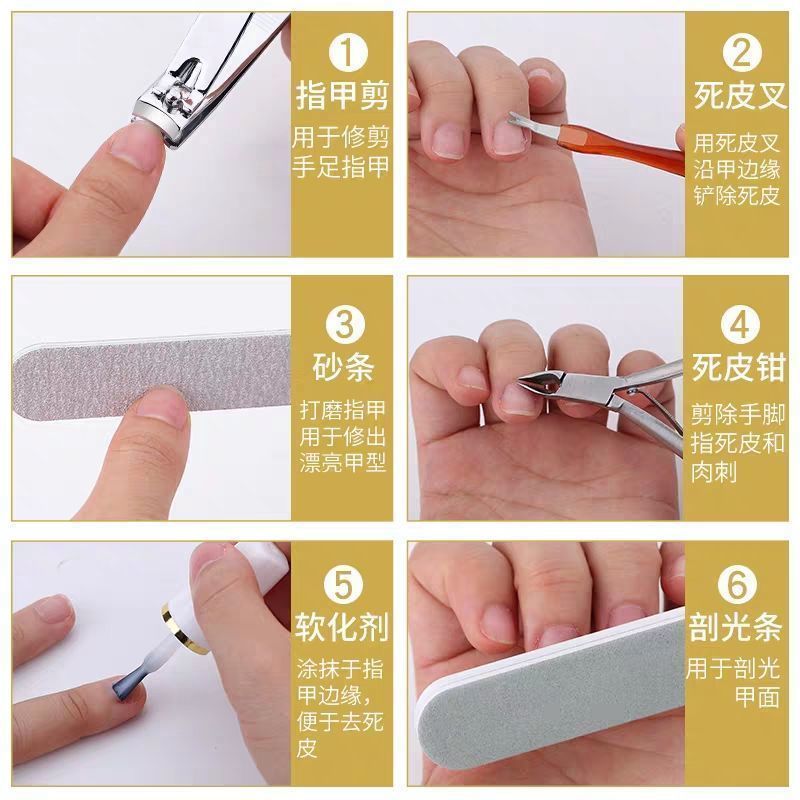 1
指甲剪
用于修剪手足指甲

2
死皮叉
用死皮叉沿甲边缘铲除死皮

3
砂条
打磨指甲用于修出漂亮甲型

4
死皮钳
剪除手脚指死皮和肉刺

5
软化剂
涂抹于指甲边缘，便于去死皮

6
剖光条
用于剖光甲面